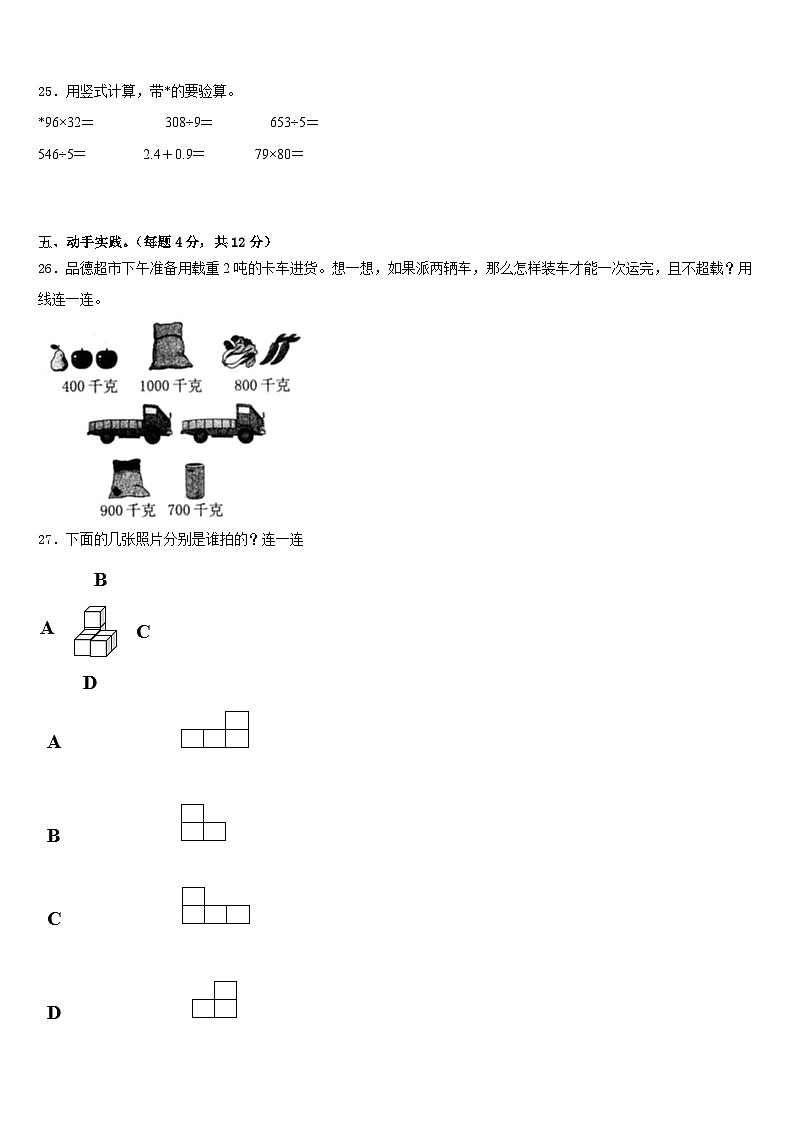 25．用竖式计算，带*的要验算。

*96×32=　　　308÷9=　　　653÷5=

546÷5=　　　2.4＋0.9=　　　79×80=

五、动手实践。（每题 4 分，共 12 分）

26．品德超市下午准备用载重 2 吨的卡车进货。想一想，如果派两辆车，那么怎样装车才能一次运完，且不超载？用线连一连。

400 千克　1000 千克　800 千克

900 千克　700 千克

27．下面的几张照片分别是谁拍的？连一连

B

A　C

D

A

B

C

D