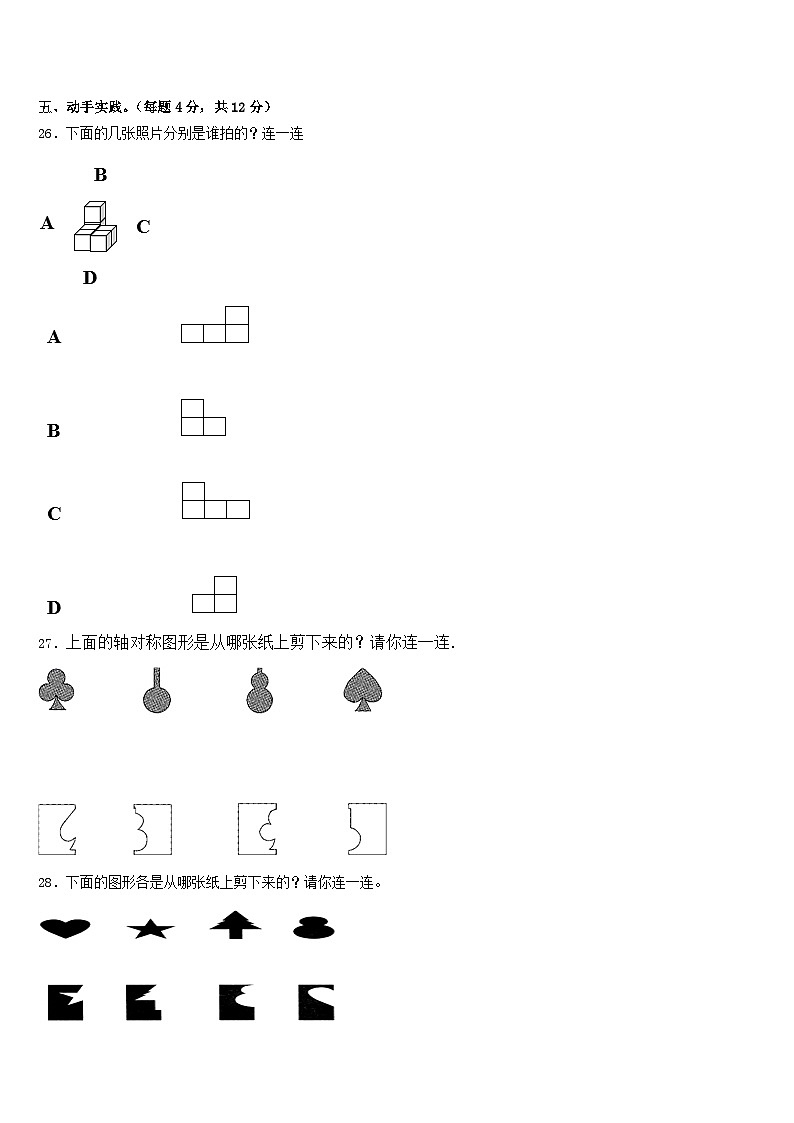 五、动手实践。（每题 4 分，共 12 分）

26．下面的几张照片分别是谁拍的？连一连

B

A C

D

A

B

C

D

27．上面的轴对称图形是从哪张纸上剪下来的？请你连一连.

28．下面的图形各是从哪张纸上剪下来的？请你连一连。