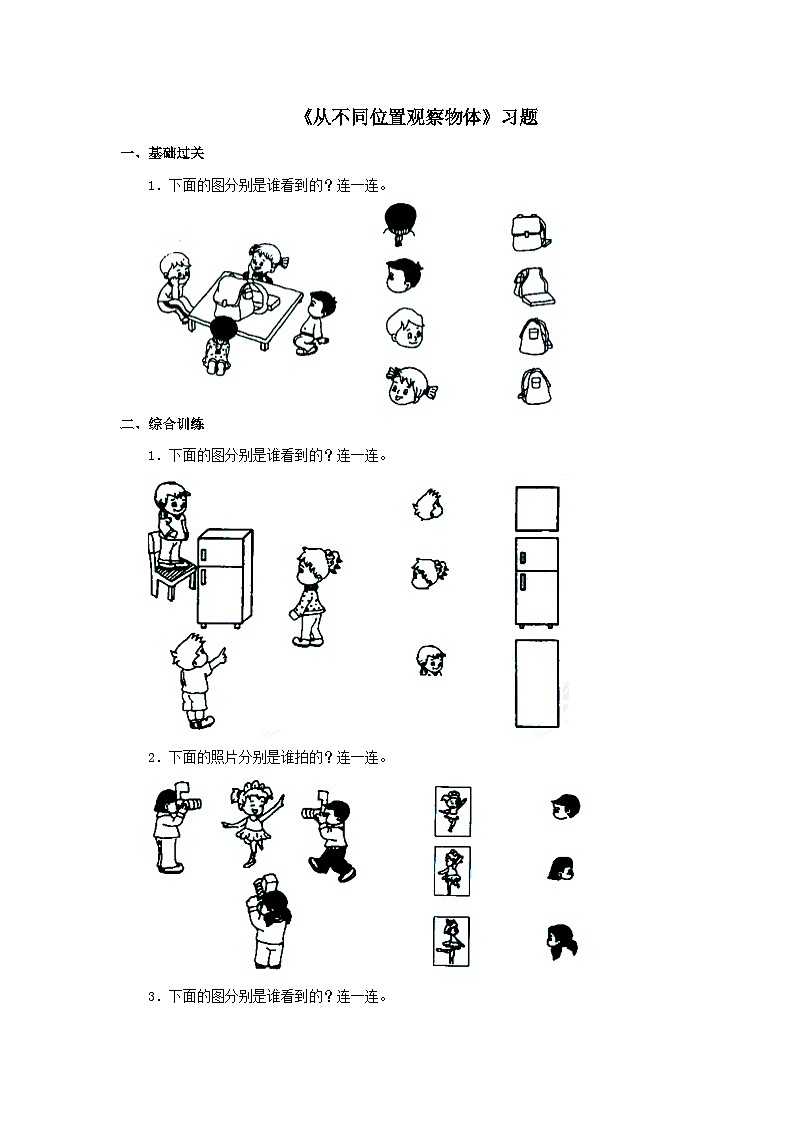 《从不同位置观察物体》习题

一、基础过关

1．下面的图分别是谁看到的？连一连。

二、综合训练

1．下面的图分别是谁看到的？连一连。

2．下面的照片分别是谁拍的？连一连。

3．下面的图分别是谁看到的？连一连。