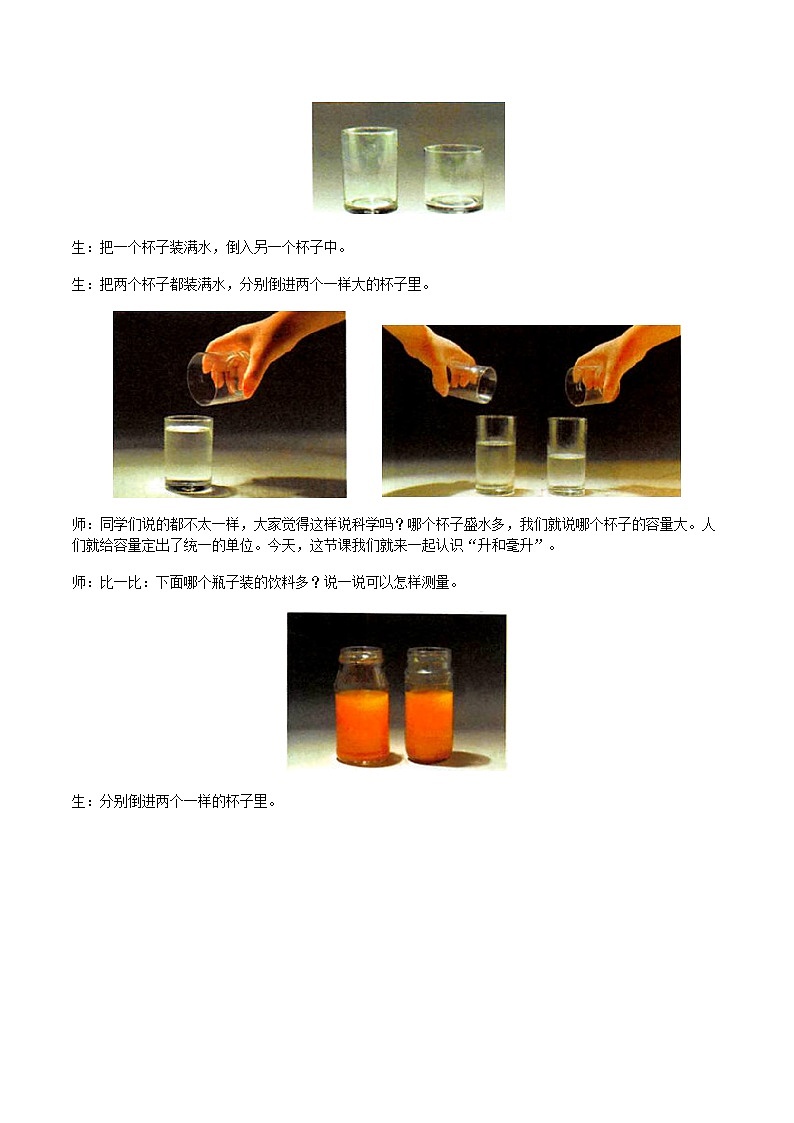 生：把一个杯子装满水，倒入另一个杯子中。

生：把两个杯子都装满水，分别倒进两个一样大的杯子里。

师：同学们说的都不太一样，大家觉得这样说科学吗？哪个杯子盛水多，我们就说哪个杯子的容量大。人们就给容量定出了统一的单位。今天，这节课我们就来一起认识“升和毫升”。

师：比一比：下面哪个瓶子装的饮料多？说一说可以怎样测量。

生：分别倒进两个一样的杯子里。