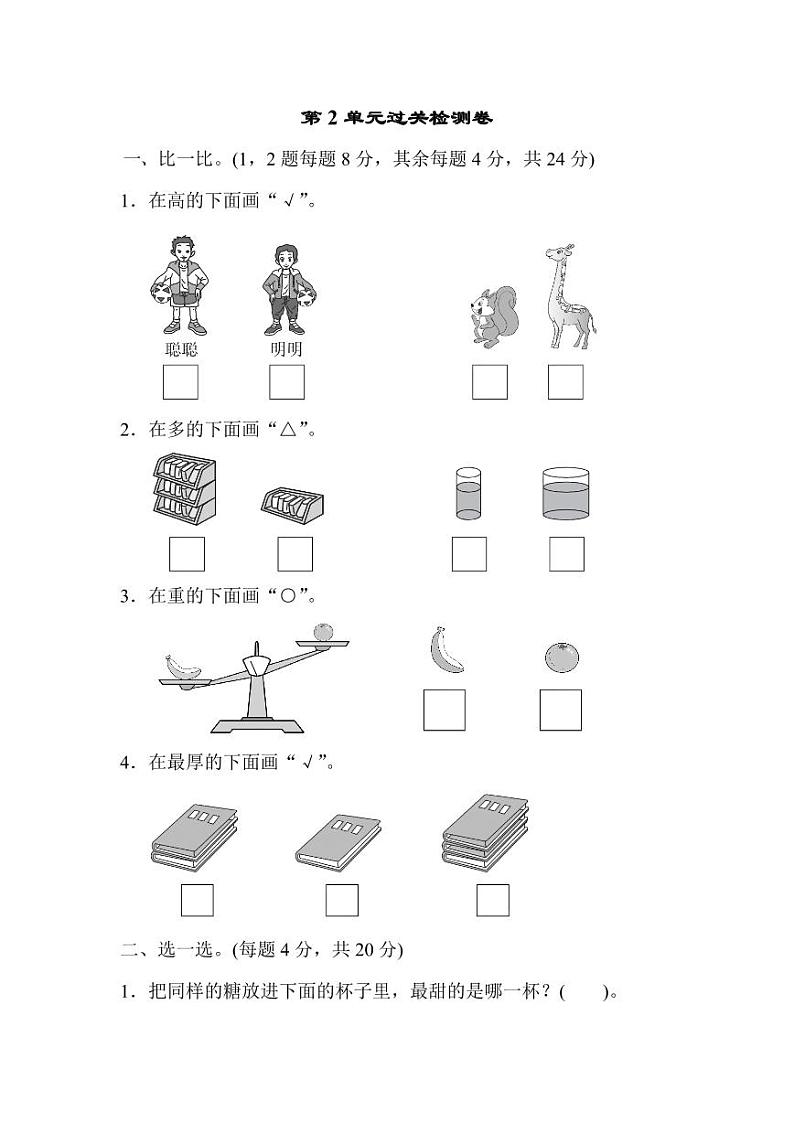 第 2 单元过关检测卷

一、比一比。(1，2 题每题 8 分，其余每题 4 分，共 24 分)

1．在高的下面画“√”。

聪聪　明明

2．在多的下面画“△”。

3．在重的下面画“○”。

4．在最厚的下面画“√”。

二、选一选。(每题 4 分，共 20 分)

1．把同样的糖放进下面的杯子里，最甜的是哪一杯？(　　)。