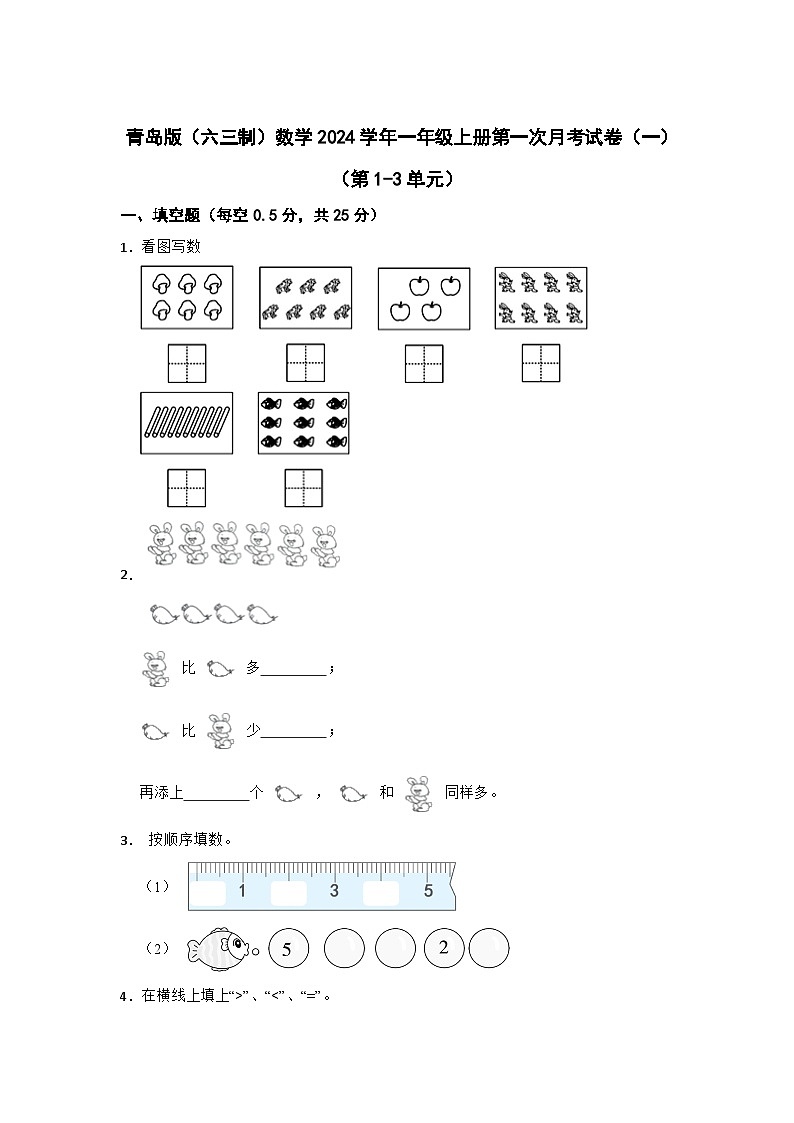 青岛版（六三制）数学2024学年一年级上册第一次月考试卷（一）

（第1-3单元）

一、填空题（每空0.5分，共25分）

1．看图写数

2．

比　多________；

比　少________；

再添上________个　，　和　同样多。

3． 按顺序填数。

（1）　1　3　5

（2）　5　2

4．在横线上填上“>”、“<”、“=”。