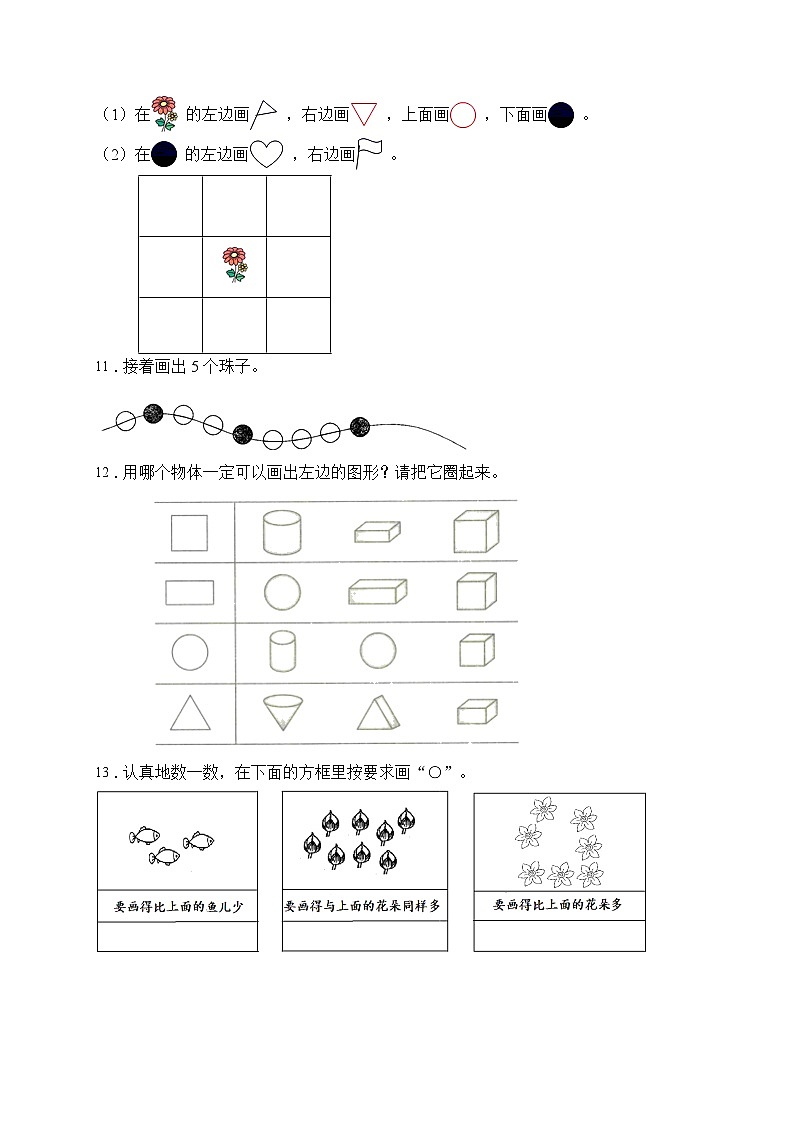 （1）在 的左边画 ，右边画 ，上面画 ，下面画 。

（2）在 的左边画 ，右边画 。

11．接着画出 5 个珠子。

12．用哪个物体一定可以画出左边的图形？请把它圈起来。

13．认真地数一数，在下面的方框里按要求画“○”。

要画得比上面的鱼儿少

要画得与上面的花朵同样多

要画得比上面的花朵多