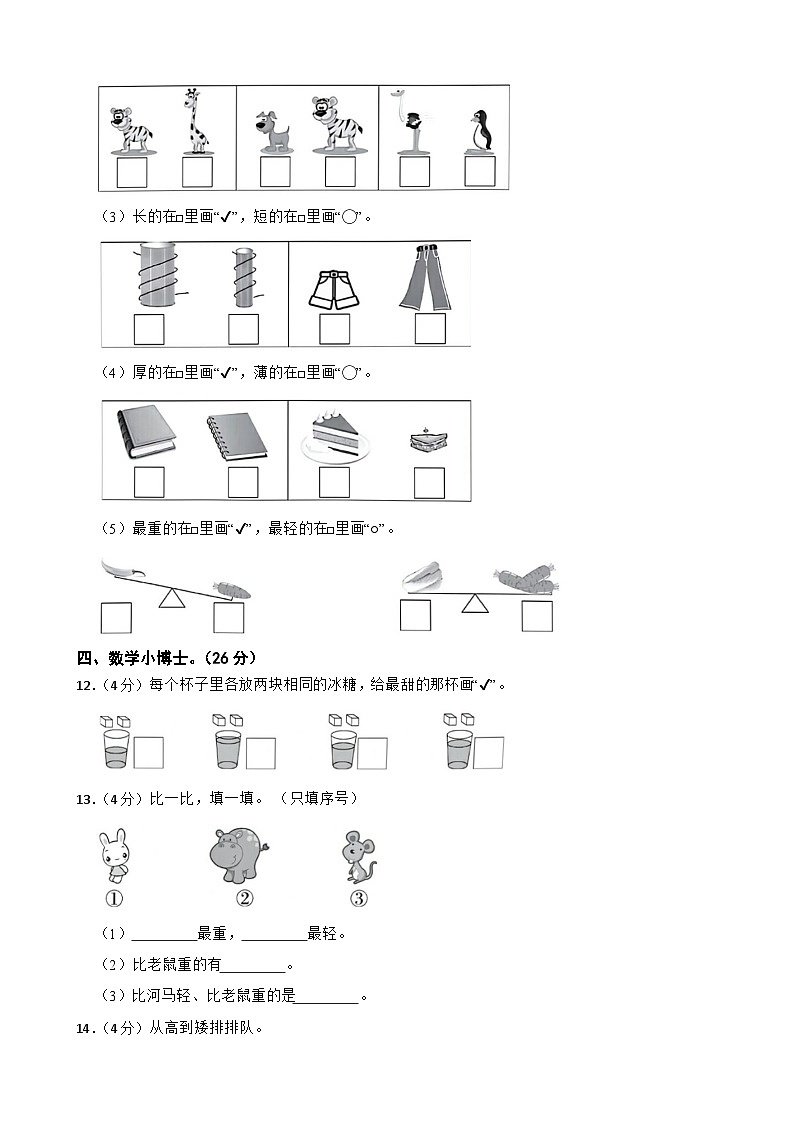 （3）长的在□里画“✓”，短的在□里画“○”。

（4）厚的在□里画“✓”，薄的在□里画“○”。

（5）最重的在□里画“✓”，最轻的在□里画“○”。

四、数学小博士。（26 分）

12．（4分）每个杯子里各放两块相同的冰糖，给最甜的那杯画“✓”。

13．（4分）比一比，填一填。（只填序号）

①　②　③

（1）________最重，________最轻。

（2）比老鼠重的有________。

（3）比河马轻、比老鼠重的是________。

14．（4分）从高到矮排排队。