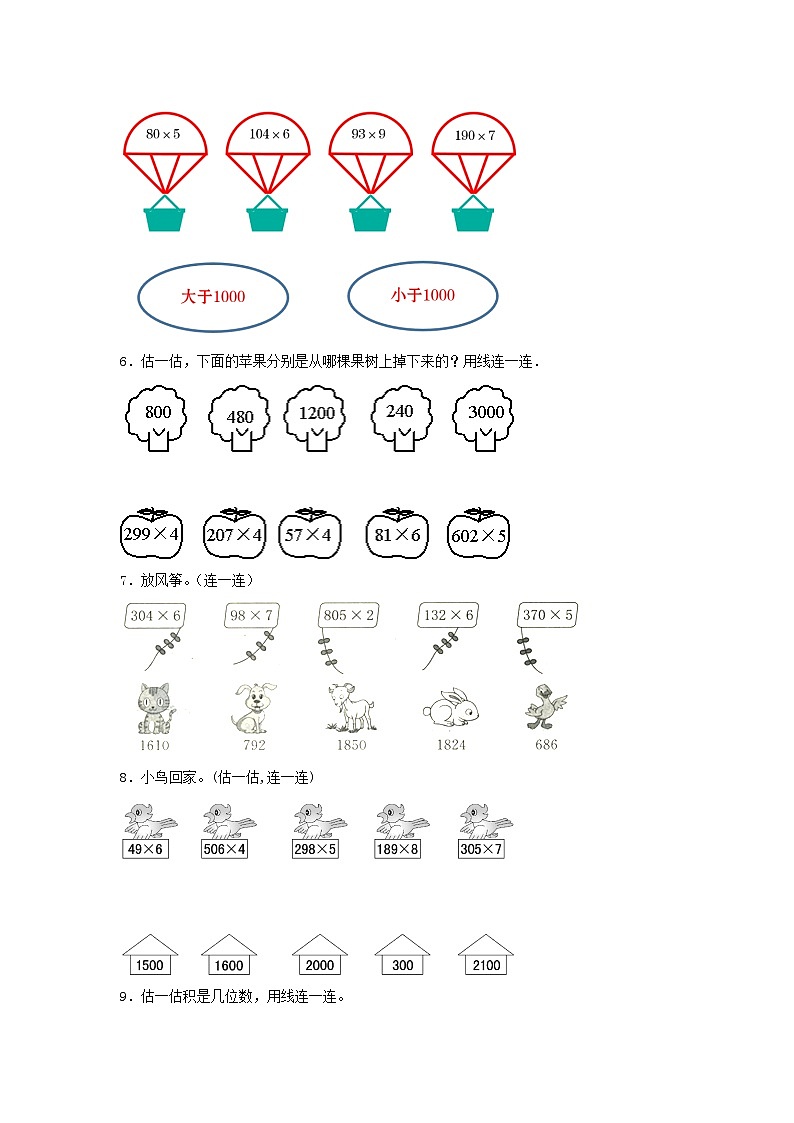 $80\times5$　$104\times6$　$93\times9$　$190\times7$

大于1000　小于1000

6．估一估，下面的苹果分别是从哪棵果树上掉下来的？用线连一连．

800　480　1200　240　3000

$299\times4$　$207\times4$　$57\times4$　$81\times6$　$602\times5$

7．放风筝。（连一连）

$304\times6$　$98\times7$　$805\times2$　$132\times6$　$370\times5$

1610　792　1850　1824　686

8．小鸟回家。（估一估，连一连）

$49\times6$　$506\times4$　$298\times5$　$189\times8$　$305\times7$

1500　1600　2000　300　2100

9．估一估积是几位数，用线连一连。