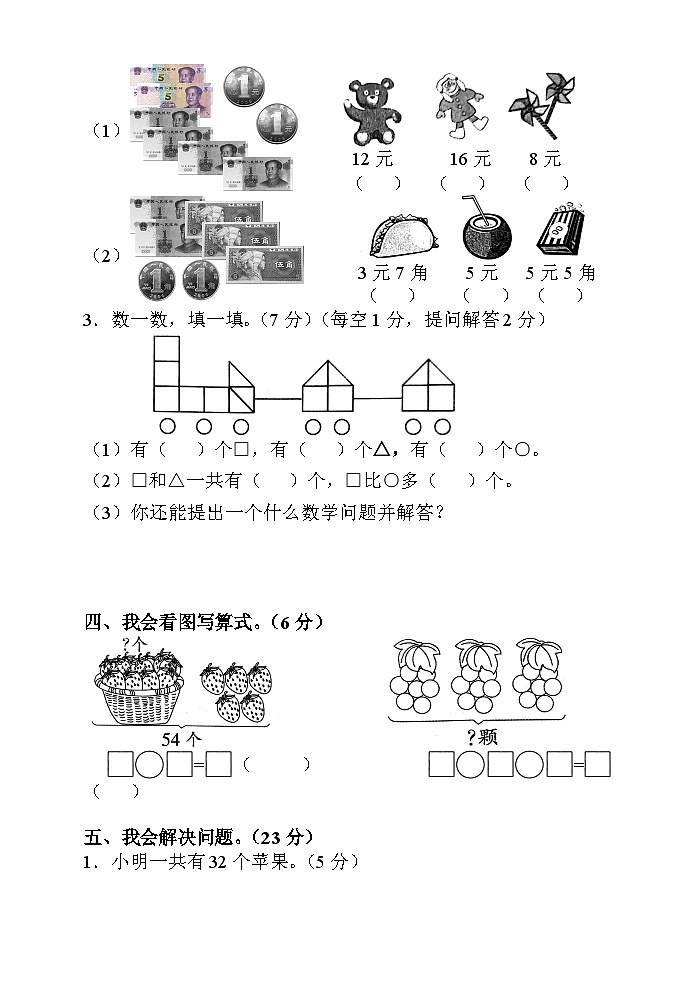 （1）

12 元　　16 元　　8 元
（　）　（　）　（　）

（2）

3 元 7 角　　5 元　　5 元 5 角
（　）　（　）　（　）

3．数一数，填一填。（7 分）（每空 1 分，提问解答 2 分）

（1）有（　　）个□，有（　　）个△，有（　　）个○。

（2）□和△一共有（　　）个，□比○多（　　）个。

（3）你还能提出一个什么数学问题并解答？

四、我会看图写算式。（6 分）

?个

54 个

□○□=□（　　）
（　）

?颗

□○□○□=□

五、我会解决问题。（23 分）

1．小明一共有 32 个苹果。（5 分）