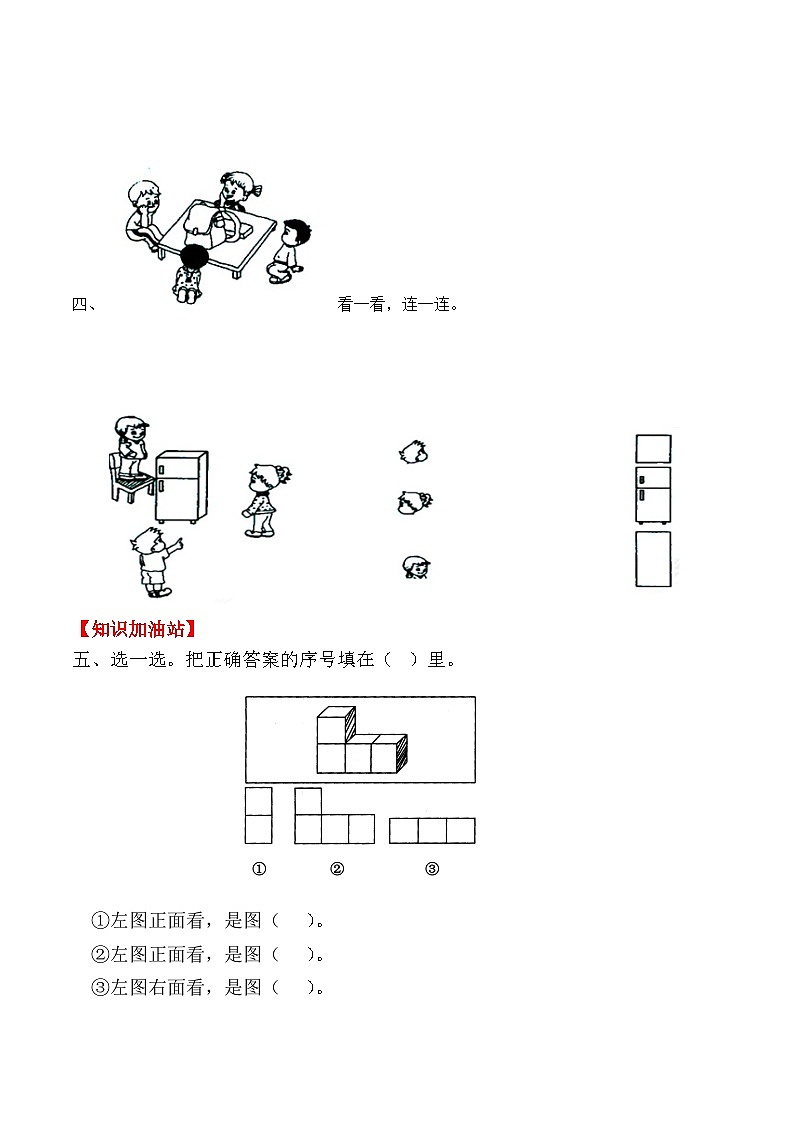 四、看一看，连一连。

【知识加油站】

五、选一选。把正确答案的序号填在（ ）里。

①　　②　　③

①左图正面看，是图（ ）。

②左图正面看，是图（ ）。

③左图右面看，是图（ ）。