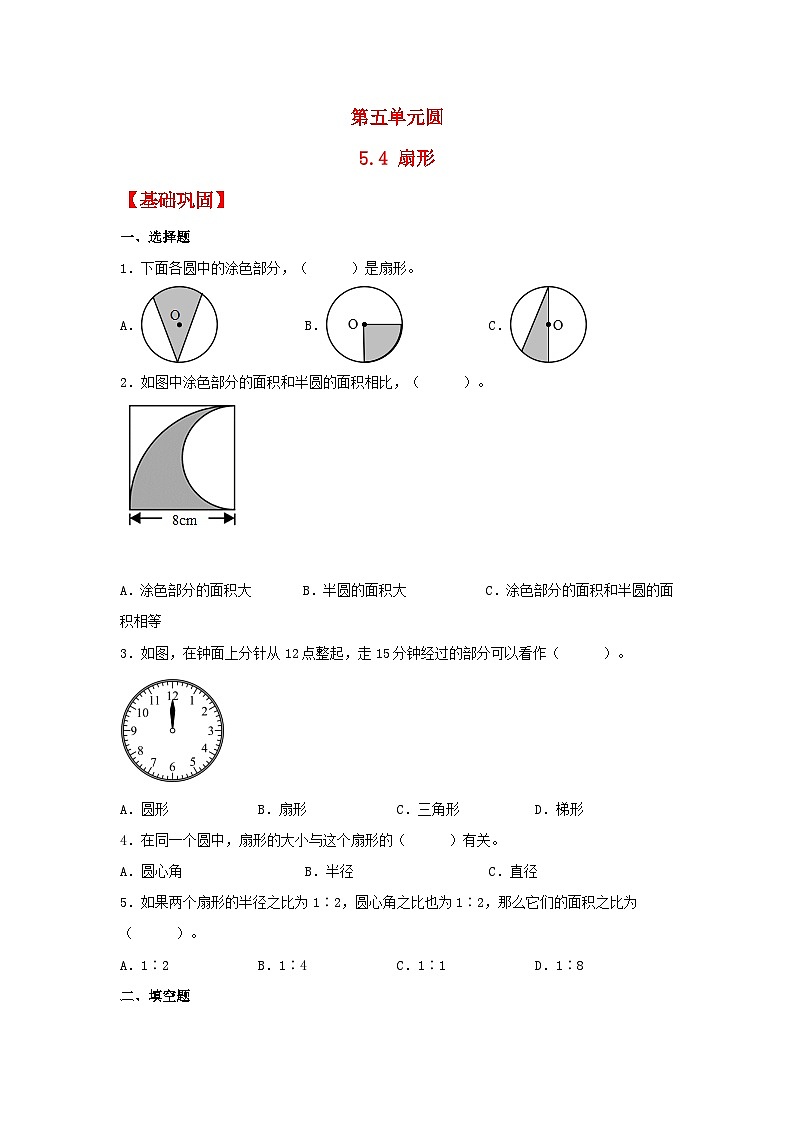 第五单元圆

5.4 扇形

【基础巩固】

一、选择题

1．下面各圆中的涂色部分，（　　）是扇形。

A. O　　B. O　　C. O

2．如图中涂色部分的面积和半圆的面积相比，（　　）。

8cm

A．涂色部分的面积大　　B．半圆的面积大　　C．涂色部分的面积和半圆的面积相等

3．如图，在钟面上分针从 12 点整起，走 15 分钟经过的部分可以看作（　　）。

12 1 2 3 4 5 6 7 8 9 10 11

A．圆形　　B．扇形　　C．三角形　　D．梯形

4．在同一个圆中，扇形的大小与这个扇形的（　　）有关。

A．圆心角　　B．半径　　C．直径

5．如果两个扇形的半径之比为 1∶2，圆心角之比也为 1∶2，那么它们的面积之比为（　　）。

A．1∶2　　B．1∶4　　C．1∶1　　D．1∶8

二、填空题