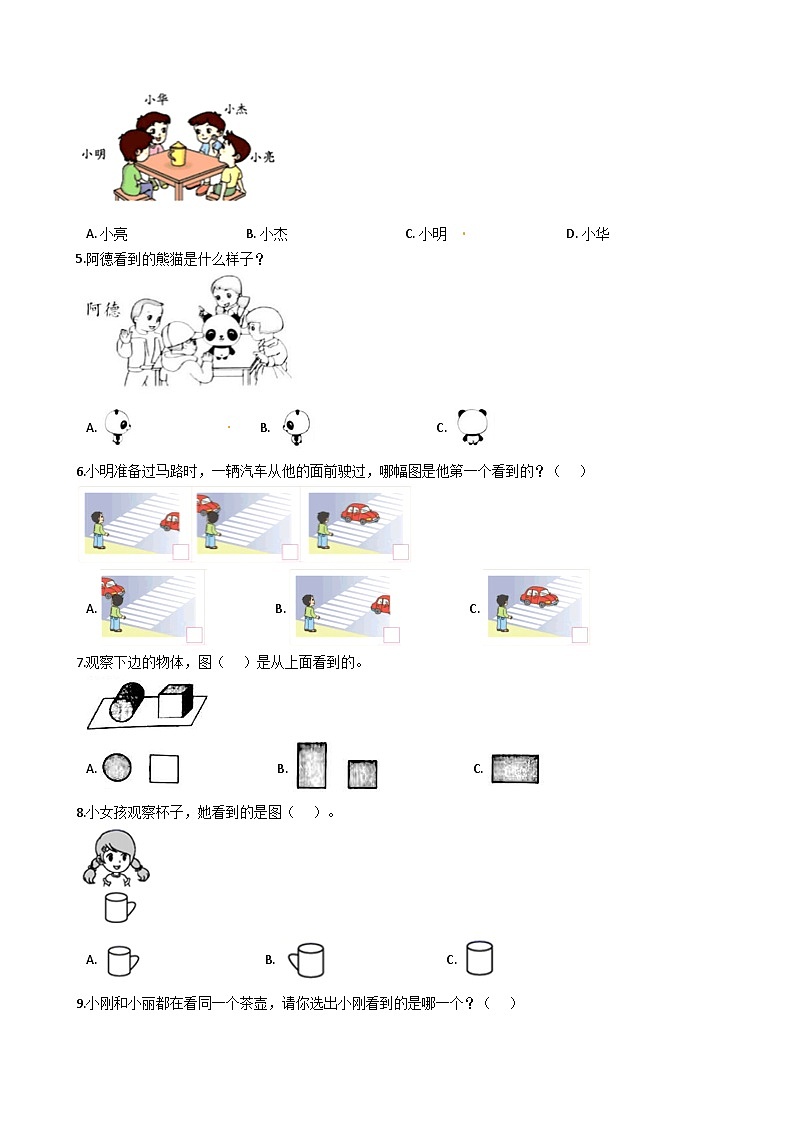 小华
小杰
小明
小亮

A. 小亮　　B. 小杰　　C. 小明　　D. 小华

5.阿德看到的熊猫是什么样子？

阿德

A.　　B.　　C.

6.小明准备过马路时，一辆汽车从他的面前驶过，哪幅图是他第一个看到的？（　）

A.　　B.　　C.

7.观察下边的物体，图（　）是从上面看到的。

A.　　B.　　C.

8.小女孩观察杯子，她看到的是图（　）。

A.　　B.　　C.

9.小刚和小丽都在看同一个茶壶，请你选出小刚看到的是哪一个？（　）