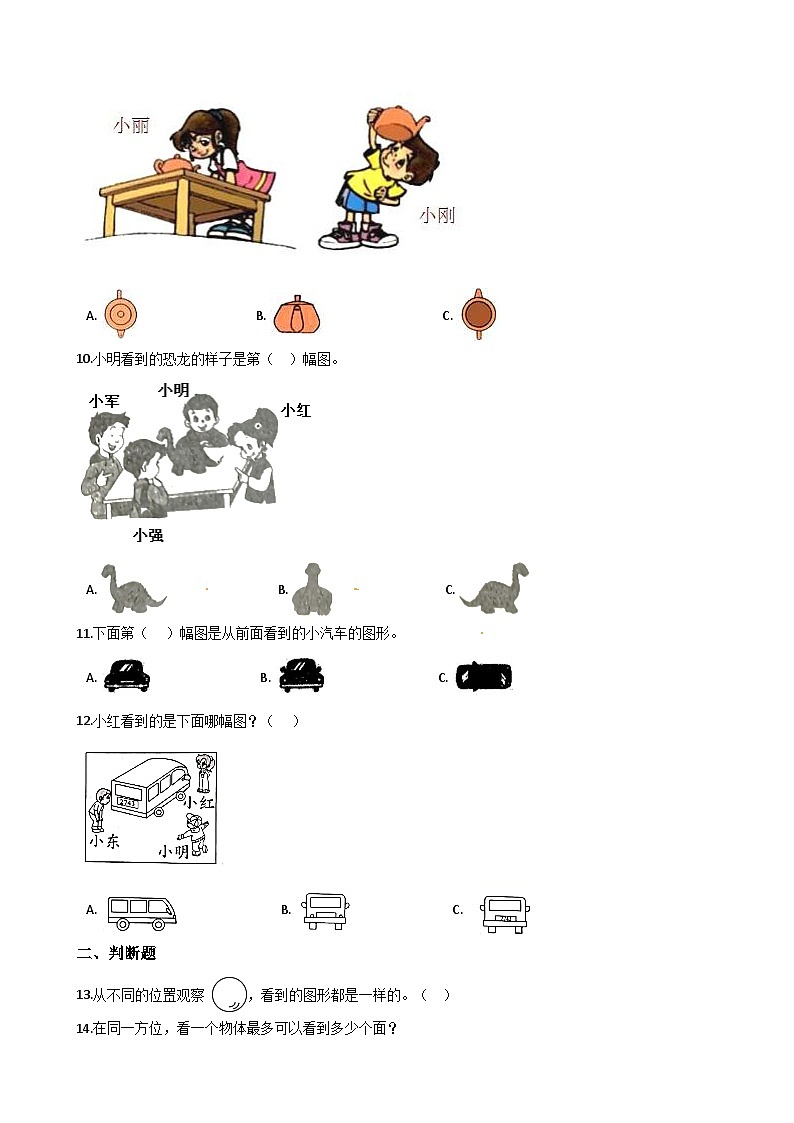 小丽

小刚

A.

B.

C.

10.小明看到的恐龙的样子是第（　）幅图。

小军

小明

小红

小强

A.

B.

C.

11.下面第（　）幅图是从前面看到的小汽车的图形。

A.

B.

C.

12.小红看到的是下面哪幅图？（　）

小红

小东

小明

A.

B.

C.

二、判断题

13.从不同的位置观察 ，看到的图形都是一样的。（　）

14.在同一方位，看一个物体最多可以看到多少个面？