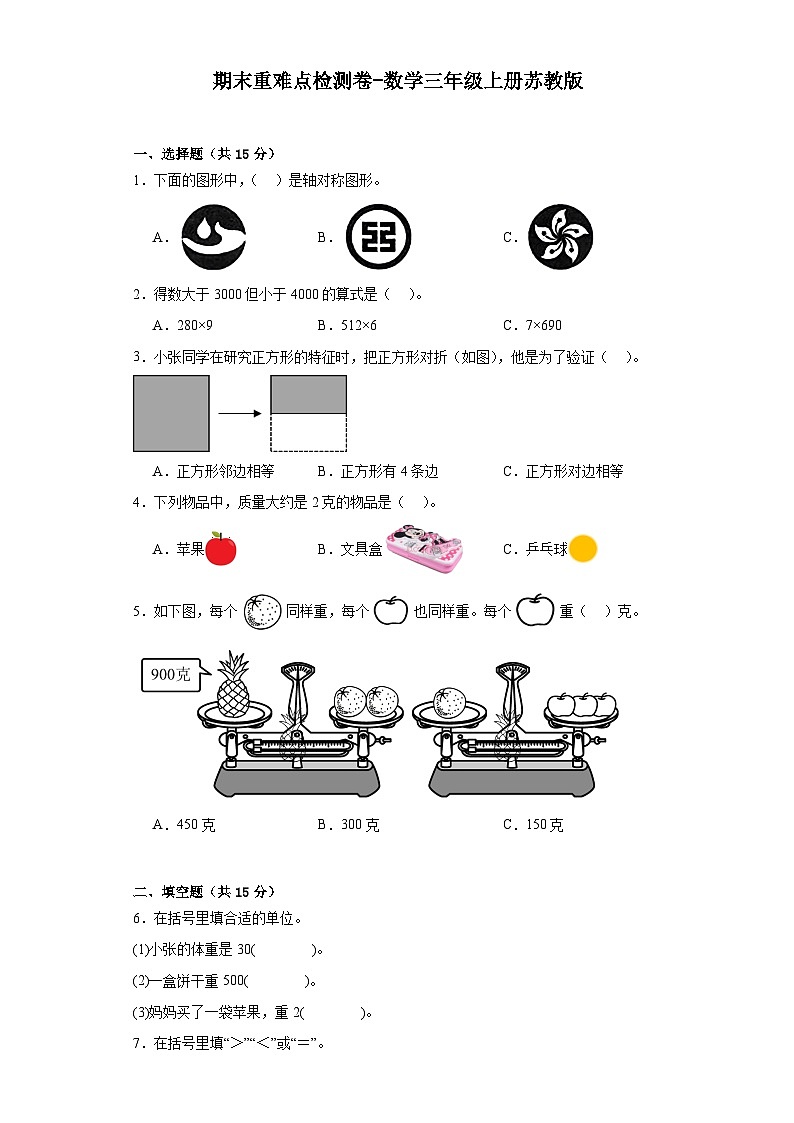 期末重难点检测卷-数学三年级上册苏教版

一、选择题（共 15 分）

1．下面的图形中，（　）是轴对称图形。

A．　　B．　　C．

2．得数大于 3000 但小于 4000 的算式是（　）。

A．280×9　　B．512×6　　C．7×690

3．小张同学在研究正方形的特征时，把正方形对折（如图），他是为了验证（　）。

A．正方形邻边相等　　B．正方形有 4 条边　　C．正方形对边相等

4．下列物品中，质量大约是 2 克的物品是（　）。

A．苹果　　B．文具盒　　C．乒乓球

5．如下图，每个 同样重，每个 也同样重。每个 重（　）克。

900克

A．450 克　　B．300 克　　C．150 克

二、填空题（共 15 分）

6．在括号里填合适的单位。

(1)小张的体重是 30(　　　)。

(2)一盒饼干重 500(　　　)。

(3)妈妈买了一袋苹果，重 2(　　　)。

7．在括号里填“>”“<”或“=”。