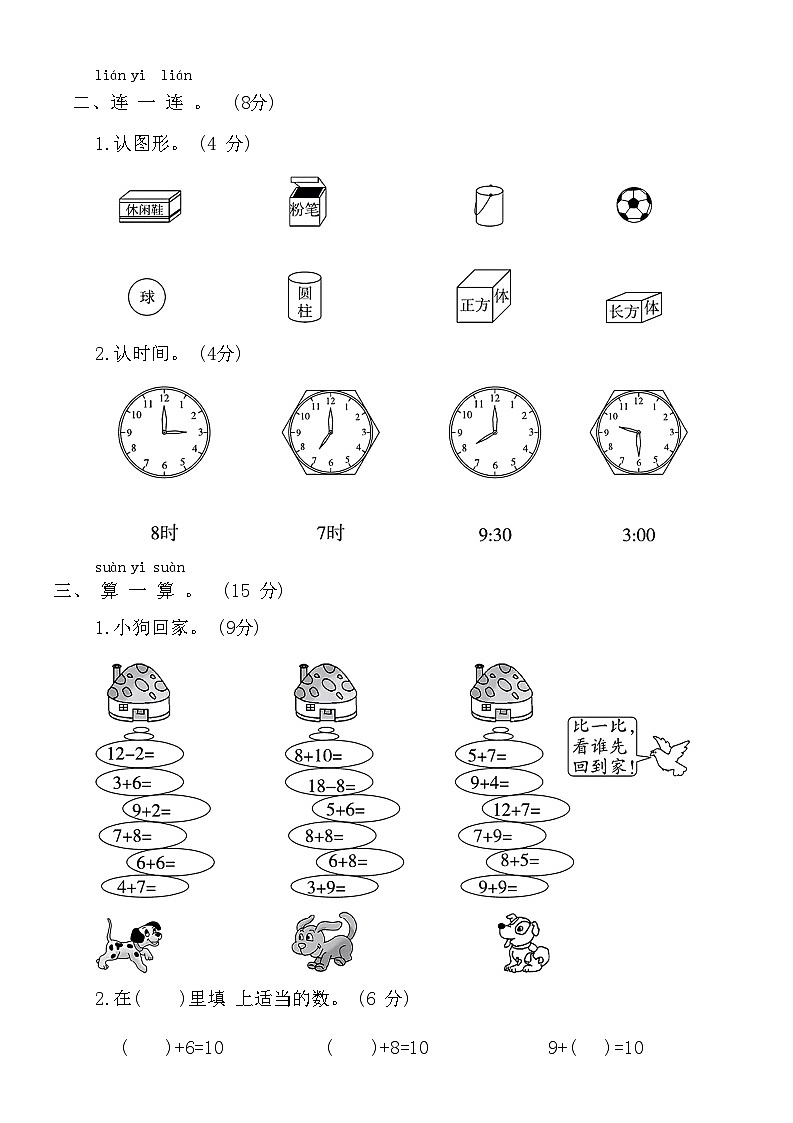 lián yi lián
二、连 一 连 。 (8分)

1.认图形。(4 分)

休闲鞋

粉笔

球

圆柱

正方体

长方体

2.认时间。(4分)

12 1 2 3 4 5 6 7 8 9 10 11

12 1 2 3 4 5 6 7 8 9 10 11

12 1 2 3 4 5 6 7 8 9 10 11

12 1 2 3 4 5 6 7 8 9 10 11

8时

7时

9:30

3:00

suàn yi suàn
三、 算 一 算 。 (15 分)

1.小狗回家。(9分)

12−2=
3+6=
9+2=
7+8=
6+6=
4+7=

8+10=
18−8=
5+6=
8+8=
6+8=
3+9=

5+7=
9+4=
12+7=
7+9=
8+5=
9+9=

比一比,看谁先回到家!

2.在( )里填 上适当的数。(6 分)

( )+6=10 ( )+8=10 9+( )=10