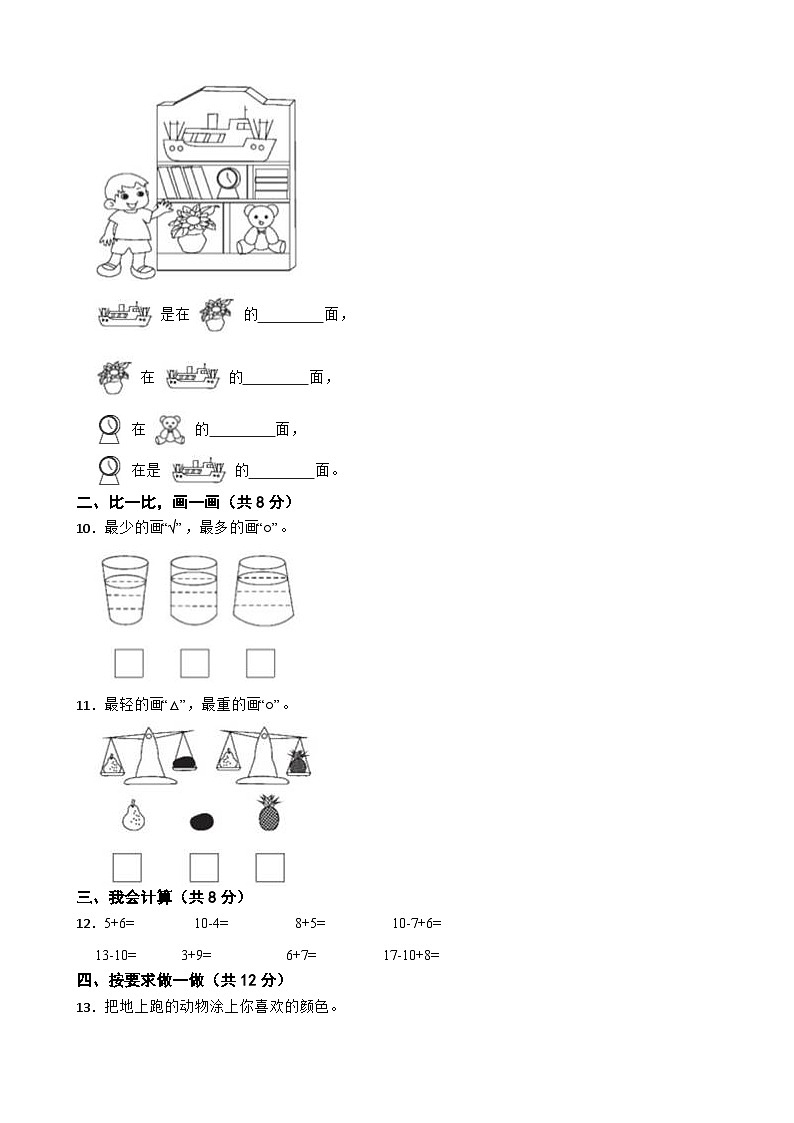 是在 的________面，

在 的________面，

在 的________面，

在是 的________面。

二、比一比，画一画（共 8 分）

10．最少的画“√”，最多的画“○”。

11．最轻的画“△”，最重的画“○”。

三、我会计算（共 8 分）

12．5+6=　　10-4=　　8+5=　　10-7+6=

13-10=　　3+9=　　6+7=　　17-10+8=

四、按要求做一做（共 12 分）

13．把地上跑的动物涂上你喜欢的颜色。