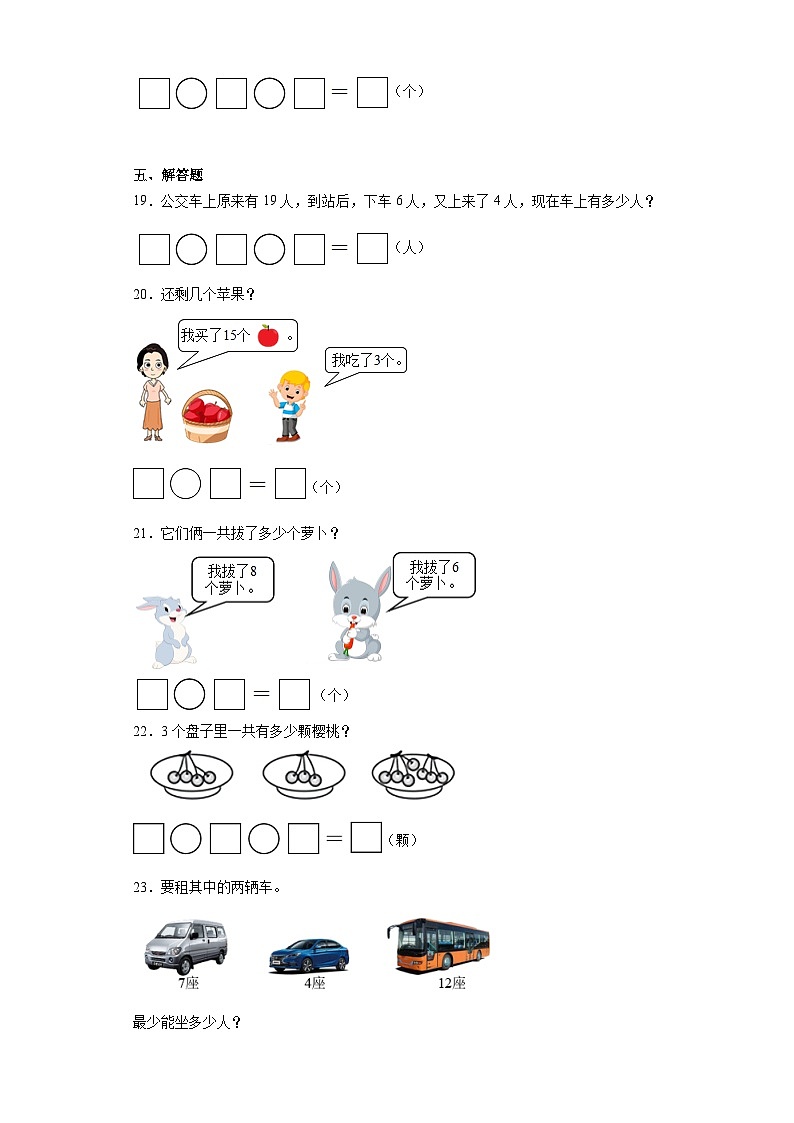 □○□○□＝□（个）

五、解答题

19．公交车上原来有 19 人，到站后，下车 6 人，又上来了 4 人，现在车上有多少人？

□○□○□＝□（人）

20．还剩几个苹果？

我买了15个 。

我吃了3个。

□○□＝□（个）

21．它们俩一共拔了多少个萝卜？

我拔了8个萝卜。

我拔了6个萝卜。

□○□＝□（个）

22．3 个盘子里一共有多少颗樱桃？

□○□○□＝□（颗）

23．要租其中的两辆车。

7座

4座

12座

最少能坐多少人？