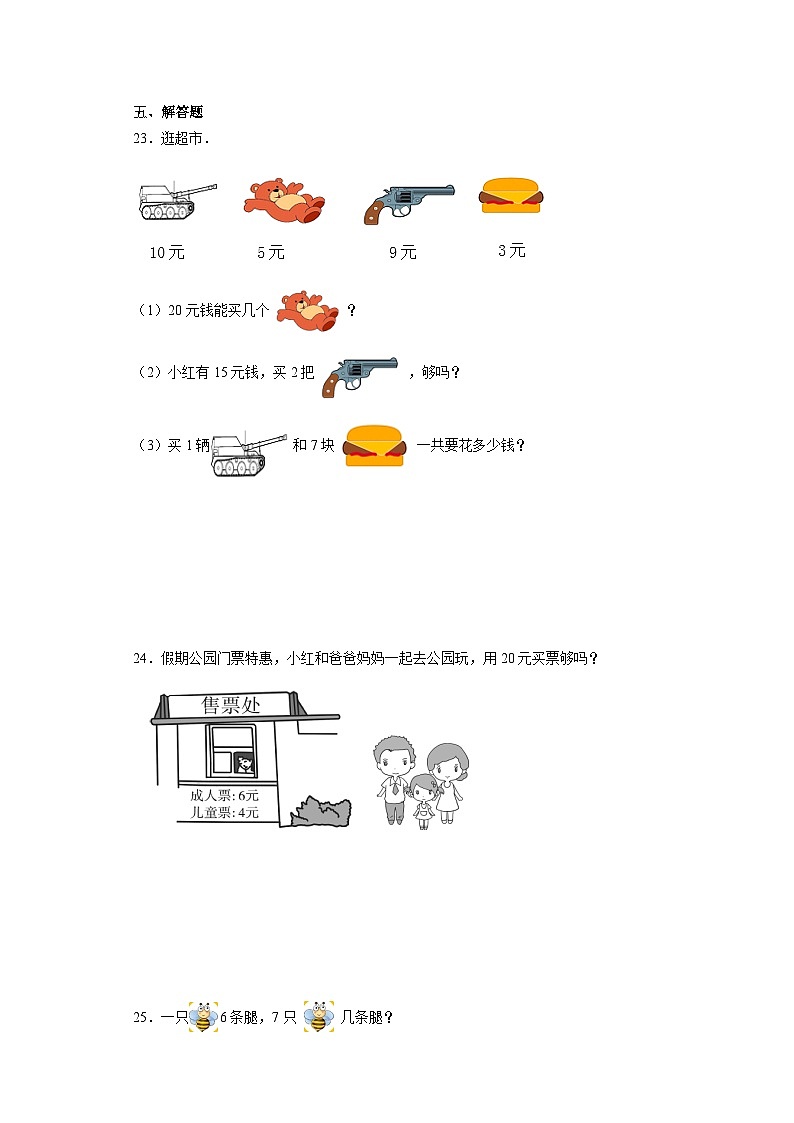 五、解答题

23．逛超市．

10元　　5元　　9元　　3元

（1）20元钱能买几个 ？

（2）小红有15元钱，买2把 ，够吗？

（3）买1辆 和7块 一共要花多少钱？

24．假期公园门票特惠，小红和爸爸妈妈一起去公园玩，用20元买票够吗？

售票处

成人票:6元
儿童票:4元

25．一只 6条腿，7只 几条腿？