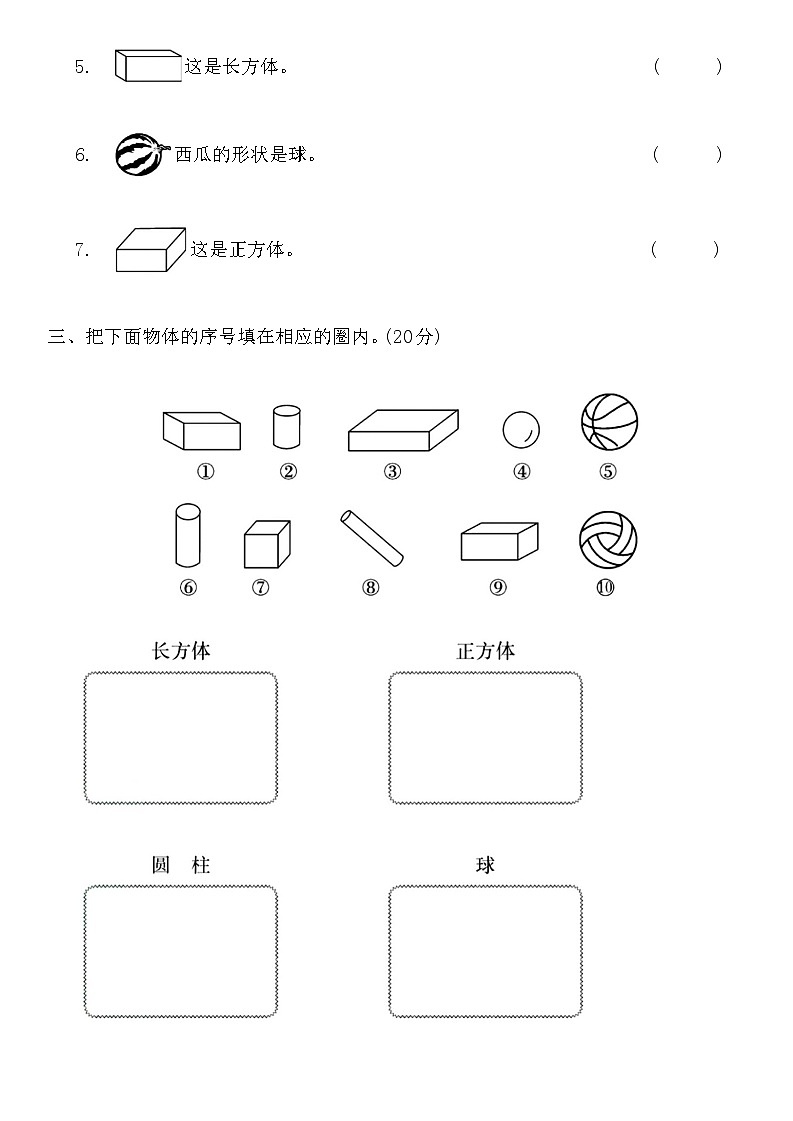 5. 这是长方体。 (　　)

6. 西瓜的形状是球。 (　　)

7. 这是正方体。 (　　)

三、把下面物体的序号填在相应的圈内。(20分)

① ② ③ ④ ⑤

⑥ ⑦ ⑧ ⑨ ⑩

长方体

正方体

圆　柱

球