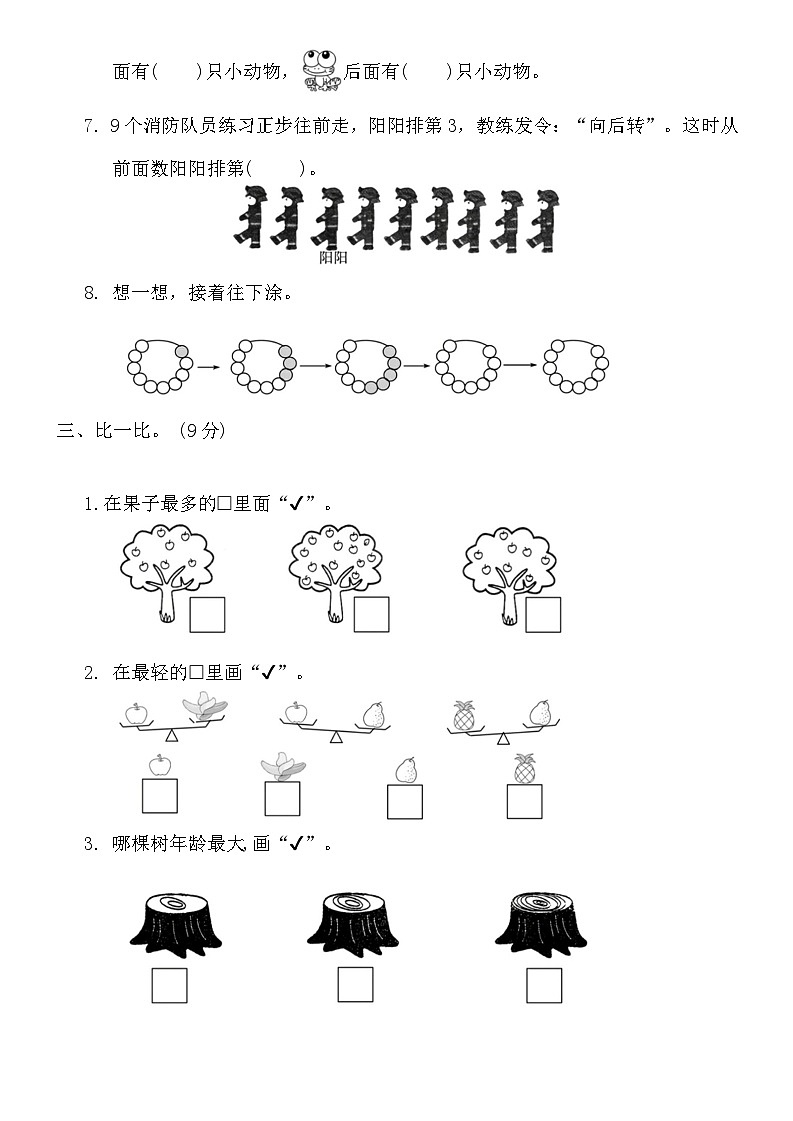 面有(　　)只小动物，后面有(　　)只小动物。

7. 9个消防队员练习正步往前走，阳阳排第3，教练发令：“向后转”。这时从前面数阳阳排第(　　)。

阳阳

8. 想一想，接着往下涂。

三、比一比。(9分)

1.在果子最多的□里面“✓”。

2. 在最轻的□里画“✓”。

3. 哪棵树年龄最大,画“✓”。