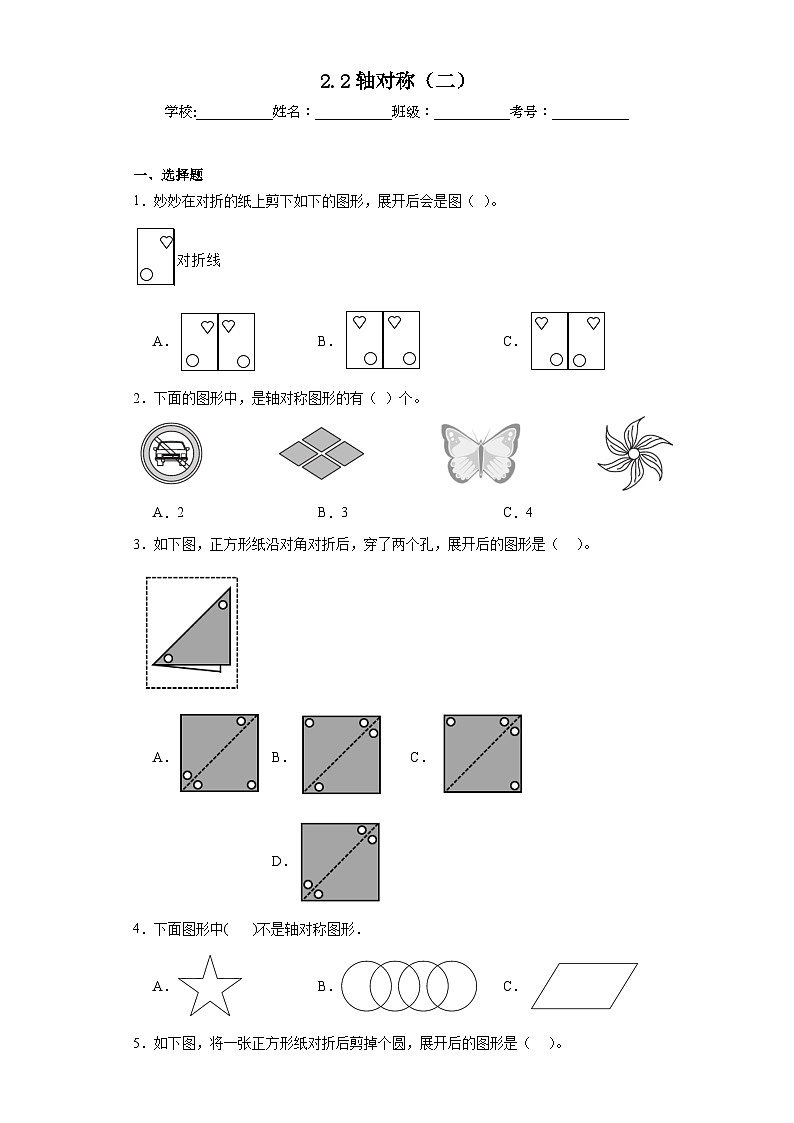 2.2 轴对称（二）

学校:__________姓名：__________班级：__________考号：__________

一、选择题

1．妙妙在对折的纸上剪下如下的图形，展开后会是图（ ）。

对折线

A．

B．

C．

2．下面的图形中，是轴对称图形的有（ ）个。

A．2

B．3

C．4

3．如下图，正方形纸沿对角对折后，穿了两个孔，展开后的图形是（ ）。

A．

B．

C．

D．

4．下面图形中(    )不是轴对称图形．

A．

B．

C．

5．如下图，将一张正方形纸对折后剪掉个圆，展开后的图形是（ ）。