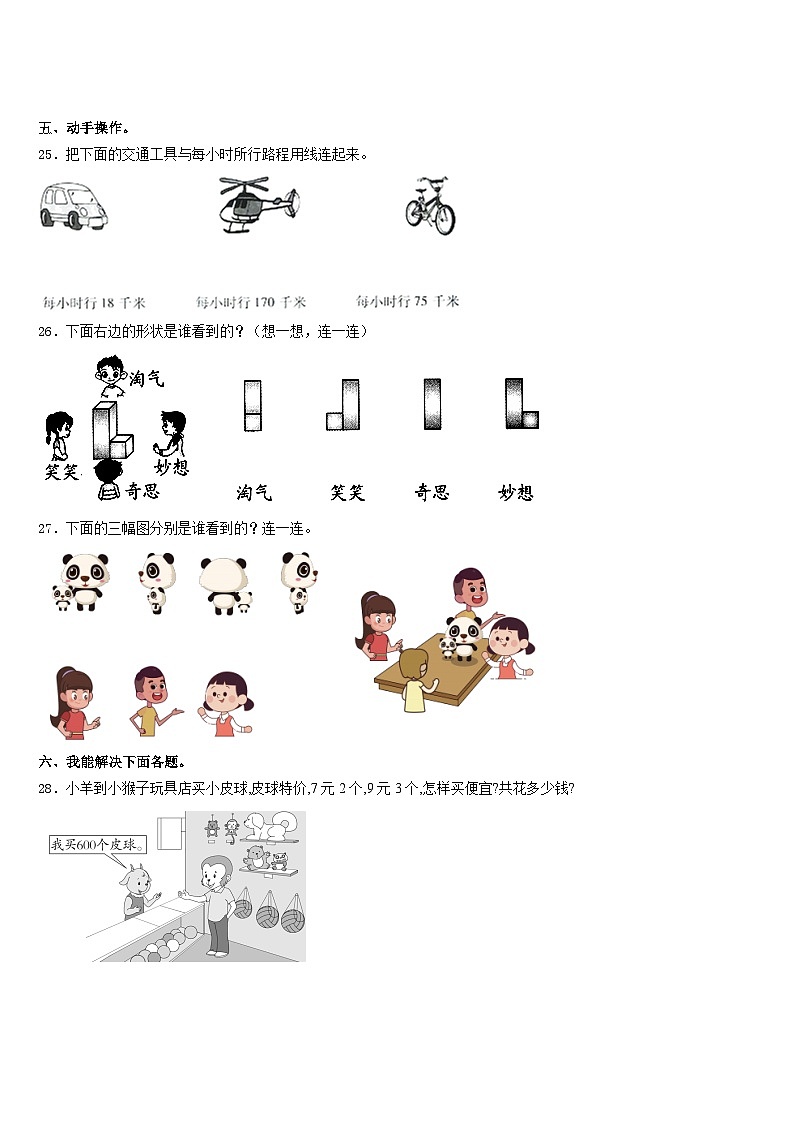 五、动手操作。

25．把下面的交通工具与每小时所行路程用线连起来。

每小时行 18 千米　　每小时行 170 千米　　每小时行 75 千米

26．下面右边的形状是谁看到的？（想一想，连一连）

淘气
笑笑　妙想
奇思

淘气　笑笑　奇思　妙想

27．下面的三幅图分别是谁看到的？连一连。

六、我能解决下面各题。

28．小羊到小猴子玩具店买小皮球,皮球特价,7 元 2 个,9 元 3 个,怎样买便宜?共花多少钱?

我买600个皮球。