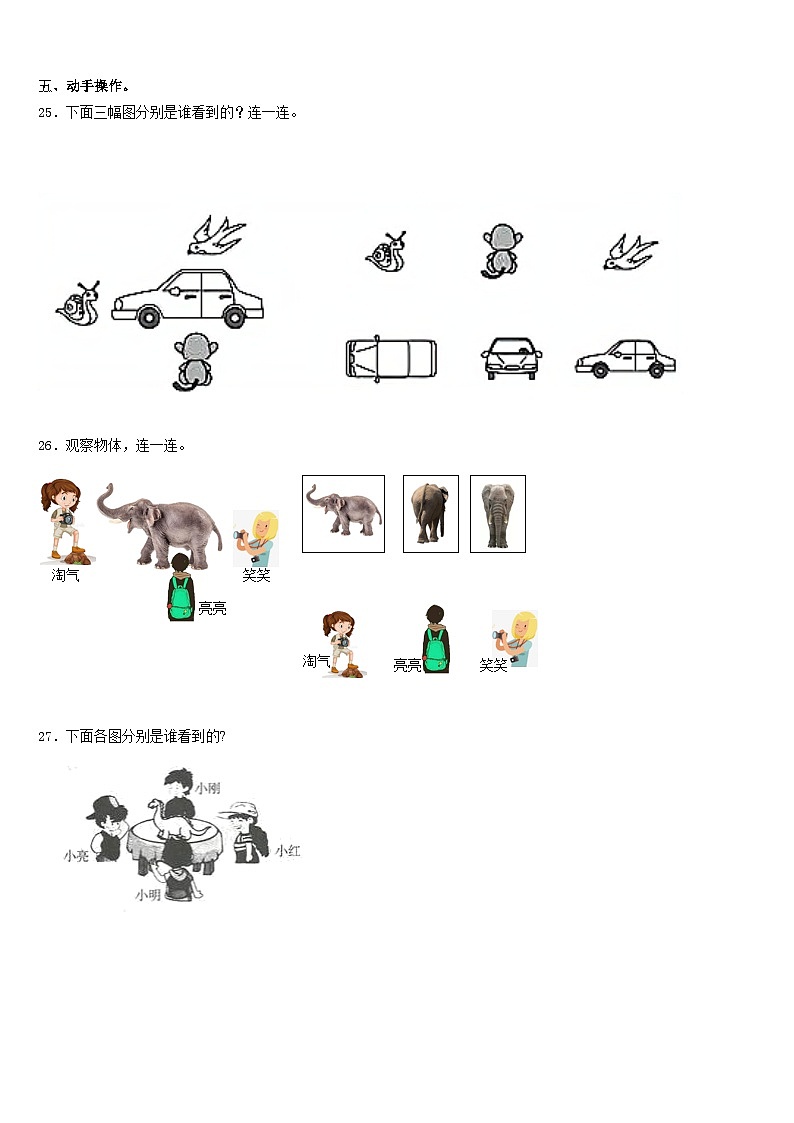 五、动手操作。

25．下面三幅图分别是谁看到的？连一连。

26．观察物体，连一连。

淘气

笑笑

亮亮

淘气 亮亮 笑笑

27．下面各图分别是谁看到的?

小刚

小亮

小红

小明