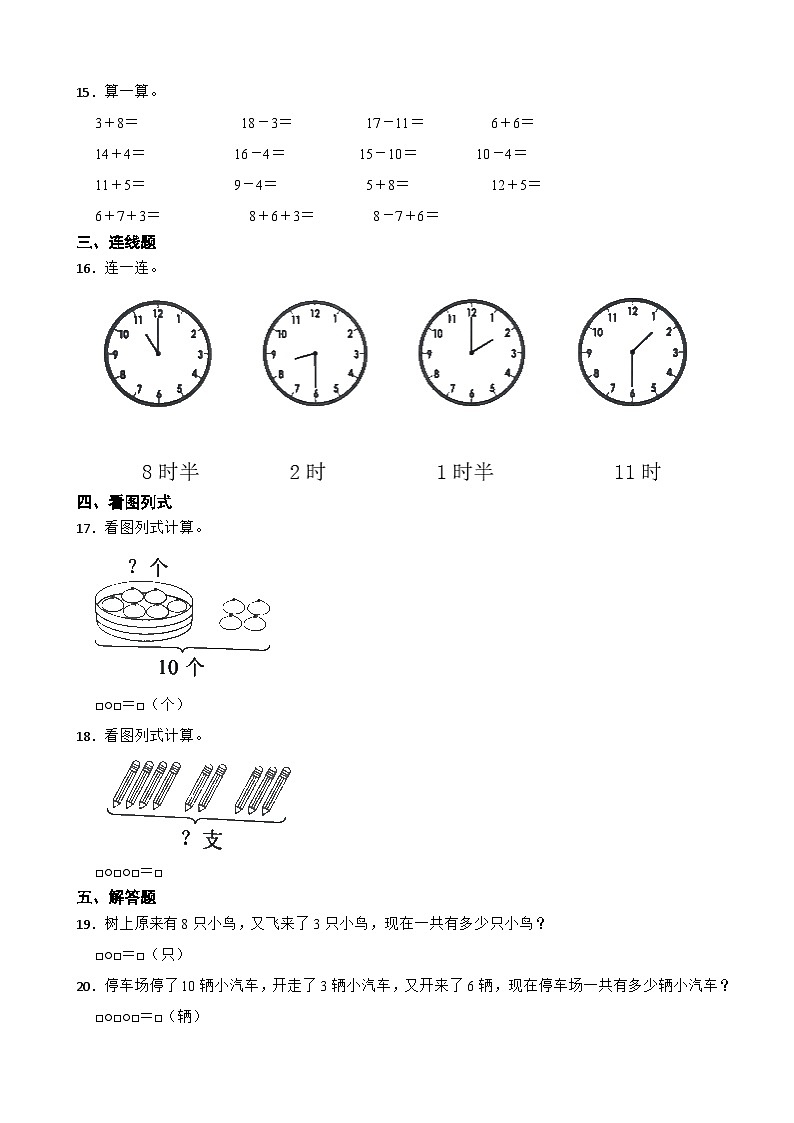 15．算一算。

3＋8＝　　18－3＝　　17－11＝　　6＋6＝

14＋4＝　　16－4＝　　15－10＝　　10－4＝

11＋5＝　　9－4＝　　5＋8＝　　12＋5＝

6＋7＋3＝　　8＋6＋3＝　　8－7＋6＝

三、连线题

16．连一连。

12 1 2 3 4 5 6 7 8 9 10 11　　12 1 2 3 4 5 6 7 8 9 10 11　　12 1 2 3 4 5 6 7 8 9 10 11　　12 1 2 3 4 5 6 7 8 9 10 11

8时半　　2时　　1时半　　11时

四、看图列式

17．看图列式计算。

？个

10个

□○□＝□（个）

18．看图列式计算。

？支

□○□○□＝□

五、解答题

19．树上原来有8只小鸟，又飞来了3只小鸟，现在一共有多少只小鸟？

□○□＝□（只）

20．停车场停了10辆小汽车，开走了3辆小汽车，又开来了6辆，现在停车场一共有多少辆小汽车？

□○□○□＝□（辆）