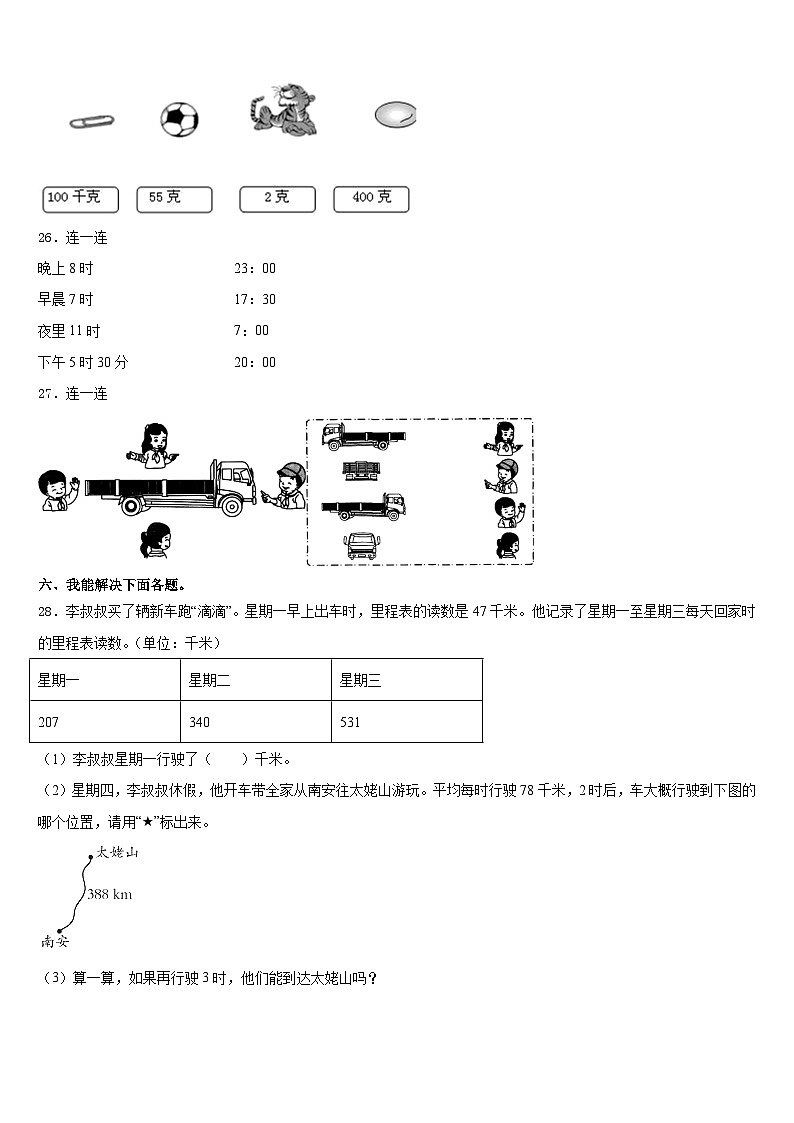 100 千克　55 克　2 克　400 克

26．连一连

晚上 8 时　23：00

早晨 7 时　17：30

夜里 11 时　7：00

下午 5 时 30 分　20：00

27．连一连

六、我能解决下面各题。

28．李叔叔买了辆新车跑“滴滴”。星期一早上出车时，里程表的读数是 47 千米。他记录了星期一至星期三每天回家时的里程表读数。（单位：千米）

| 星期一 | 星期二 | 星期三 |
|---|---|---|
| 207 | 340 | 531 |

（1）李叔叔星期一行驶了（　　）千米。

（2）星期四，李叔叔休假，他开车带全家从南安往太姥山游玩。平均每时行驶 78 千米，2 时后，车大概行驶到下图的哪个位置，请用“★”标出来。

太姥山

388 km

南安

（3）算一算，如果再行驶 3 时，他们能到达太姥山吗？