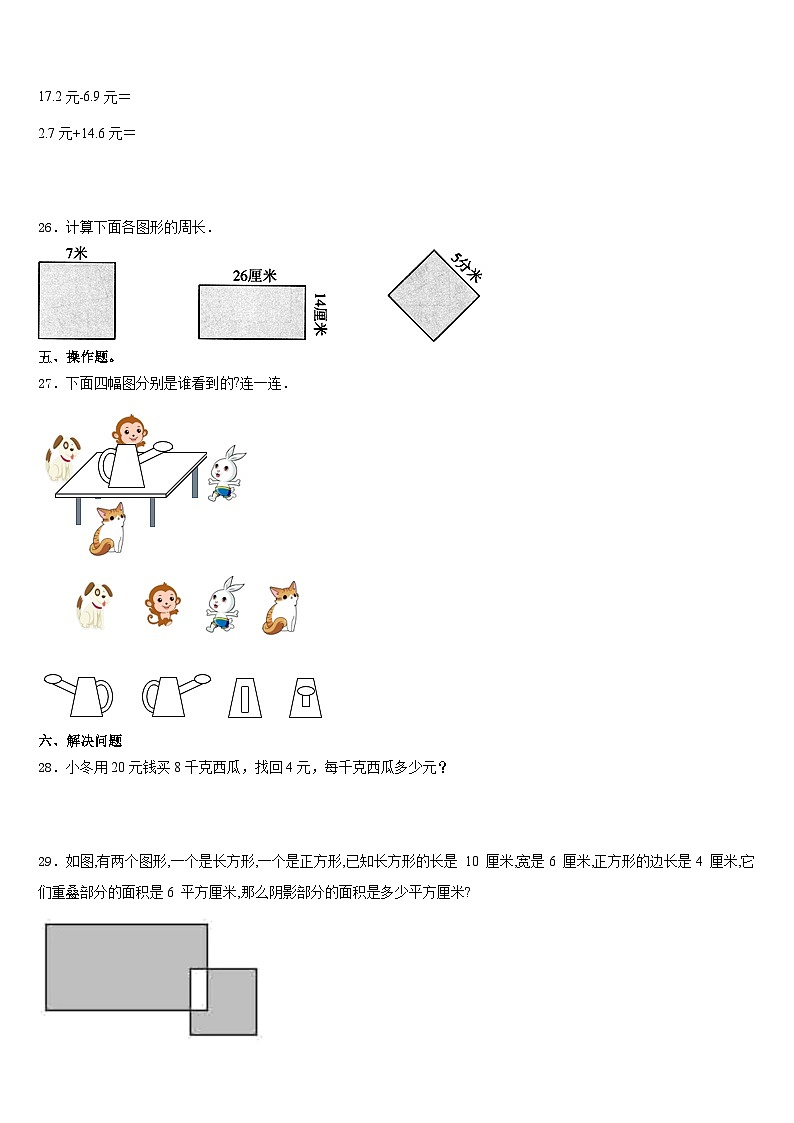 17.2 元-6.9 元＝

2.7 元+14.6 元＝

26．计算下面各图形的周长．

7米

26厘米

14厘米

5分米

五、操作题。

27．下面四幅图分别是谁看到的?连一连．

六、解决问题

28．小冬用 20 元钱买 8 千克西瓜，找回 4 元，每千克西瓜多少元？

29．如图,有两个图形,一个是长方形,一个是正方形,已知长方形的长是 10 厘米,宽是 6 厘米,正方形的边长是 4 厘米,它们重叠部分的面积是 6 平方厘米,那么阴影部分的面积是多少平方厘米?