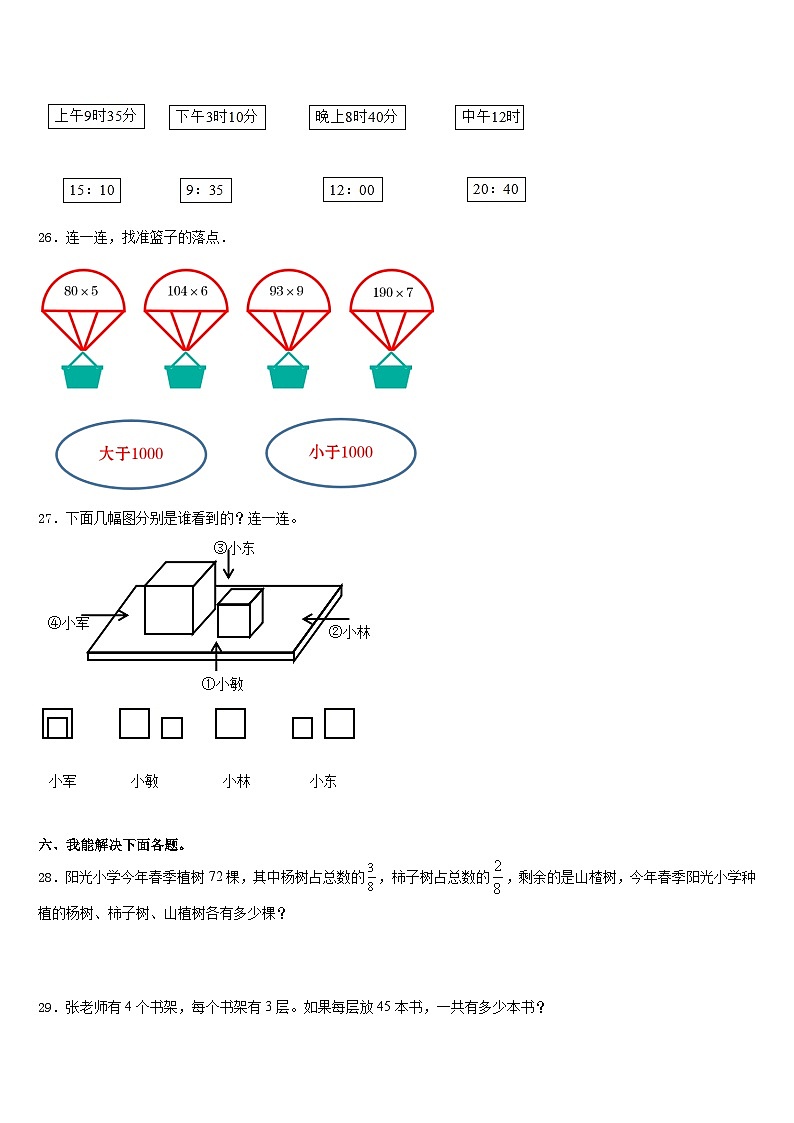 上午9时35分　　下午3时10分　　晚上8时40分　　中午12时

15：10　　9：35　　12：00　　20：40

26．连一连，找准篮子的落点．

$80\times5$　　$104\times6$　　$93\times9$　　$190\times7$

大于1000　　小于1000

27．下面几幅图分别是谁看到的？连一连。

③小东

④小军

②小林

①小敏

小军　　小敏　　小林　　小东

六、我能解决下面各题。

28．阳光小学今年春季植树72棵，其中杨树占总数的$\frac{3}{8}$，柿子树占总数的$\frac{2}{8}$，剩余的是山楂树，今年春季阳光小学种植的杨树、柿子树、山楂树各有多少棵？

29．张老师有4个书架，每个书架有3层。如果每层放45本书，一共有多少本书？