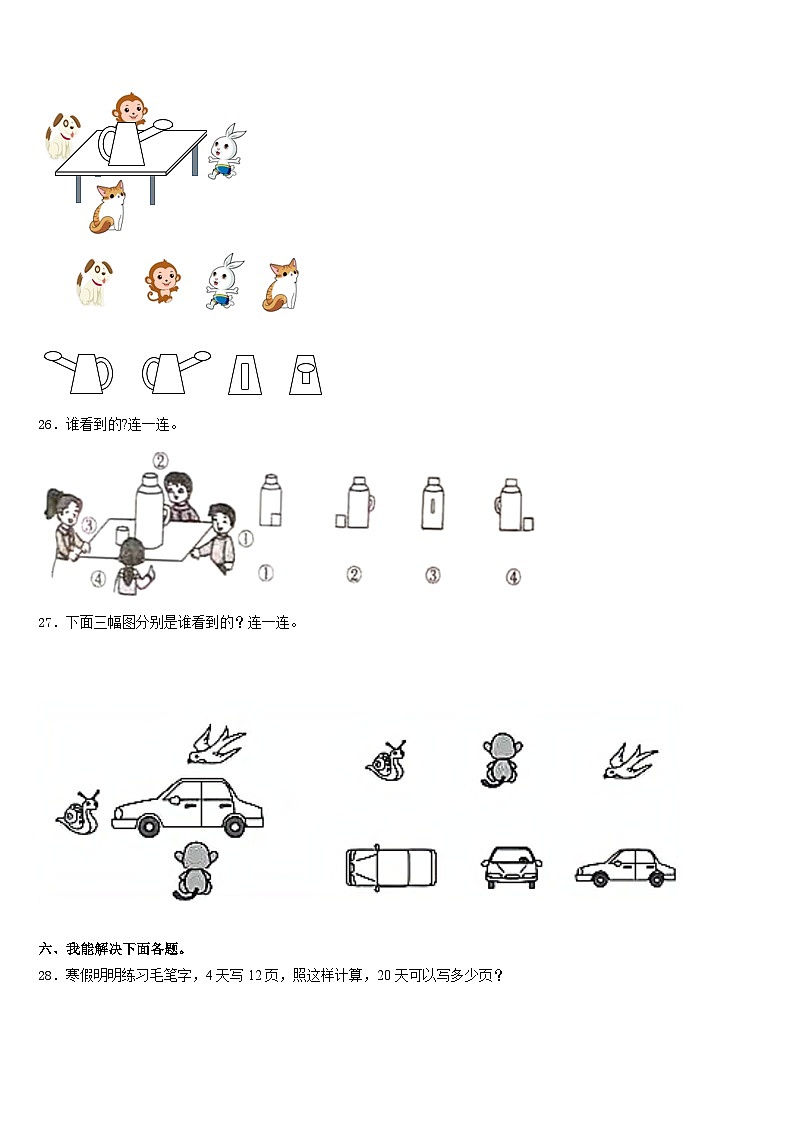 26．谁看到的?连一连。

②

③

①

④

①

②

③

④

27．下面三幅图分别是谁看到的？连一连。

六、我能解决下面各题。

28．寒假明明练习毛笔字，4天写12页，照这样计算，20天可以写多少页？