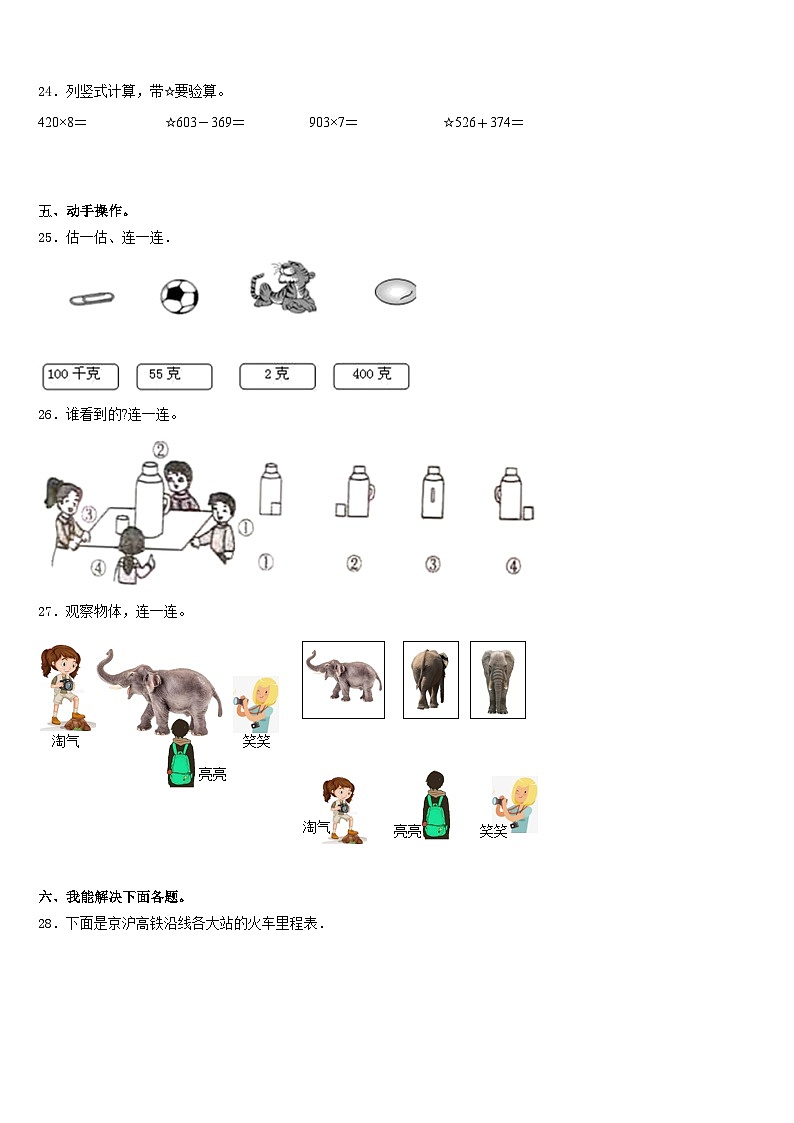 24．列竖式计算，带☆要验算。

420×8＝　　☆603－369＝　　903×7＝　　☆526＋374＝

五、动手操作。

25．估一估、连一连．

100 千克　55 克　2 克　400 克

26．谁看到的?连一连。

②
③
①
④

①　②　③　④

27．观察物体，连一连。

淘气
笑笑
亮亮

淘气　亮亮　笑笑

六、我能解决下面各题。

28．下面是京沪高铁沿线各大站的火车里程表．