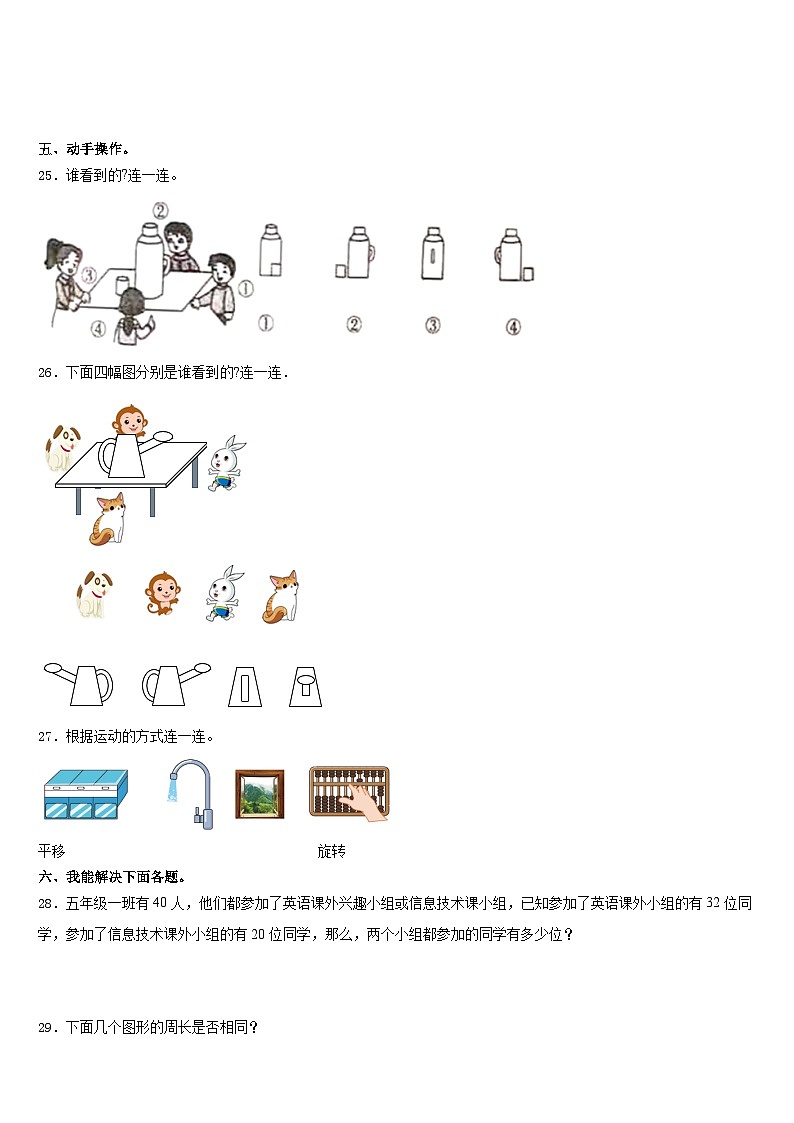 五、动手操作。

25．谁看到的?连一连。

②

③

①

④

①　②　③　④

26．下面四幅图分别是谁看到的?连一连．

27．根据运动的方式连一连。

平移　　旋转

六、我能解决下面各题。

28．五年级一班有40人，他们都参加了英语课外兴趣小组或信息技术课小组，已知参加了英语课外小组的有32位同学，参加了信息技术课外小组的有20位同学，那么，两个小组都参加的同学有多少位？

29．下面几个图形的周长是否相同？