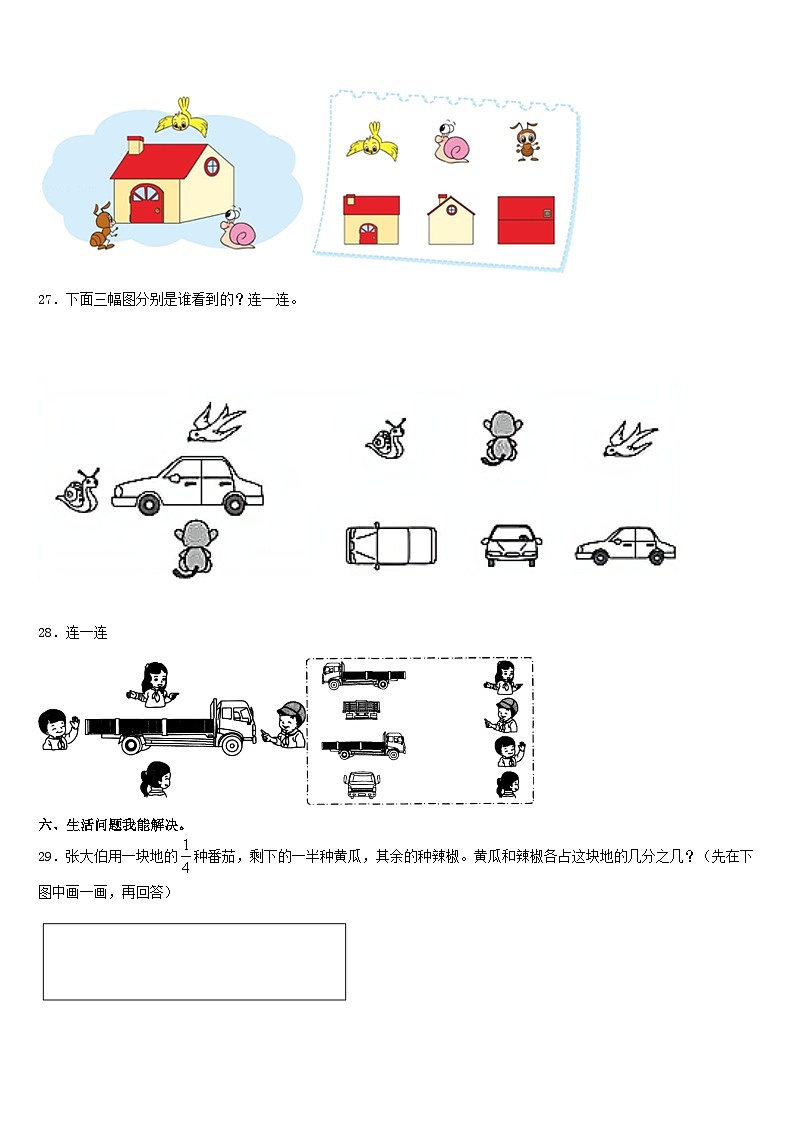 27．下面三幅图分别是谁看到的？连一连。

28．连一连

六、生活问题我能解决。

29．张大伯用一块地的$\frac{1}{4}$种番茄，剩下的一半种黄瓜，其余的种辣椒。黄瓜和辣椒各占这块地的几分之几？（先在下图中画一画，再回答）