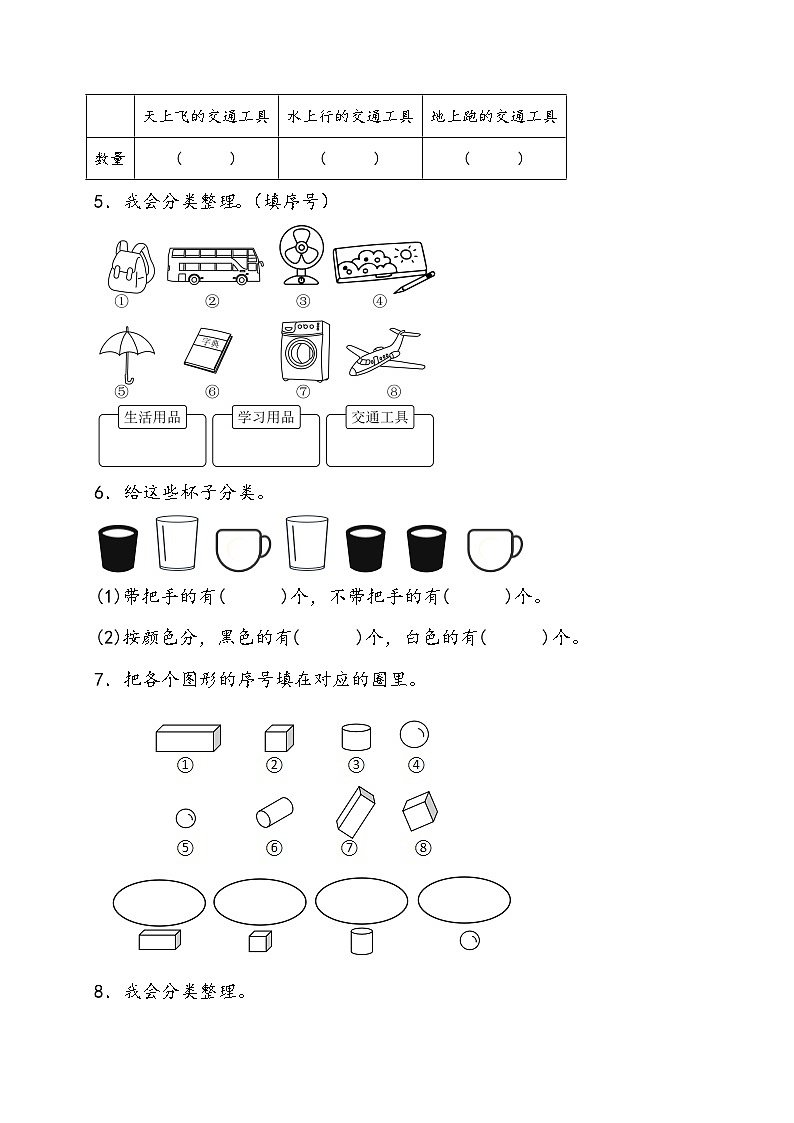 | | 天上飞的交通工具 | 水上行的交通工具 | 地上跑的交通工具 |
|---|---|---|---|
| 数量 | （　　） | （　　） | （　　） |

5．我会分类整理。（填序号）

①　②　③　④

字典

⑤　⑥　⑦　⑧

生活用品　学习用品　交通工具

6．给这些杯子分类。

(1)带把手的有(　　)个，不带把手的有(　　)个。

(2)按颜色分，黑色的有(　　)个，白色的有(　　)个。

7．把各个图形的序号填在对应的圈里。

①　②　③　④

⑤　⑥　⑦　⑧

8．我会分类整理。