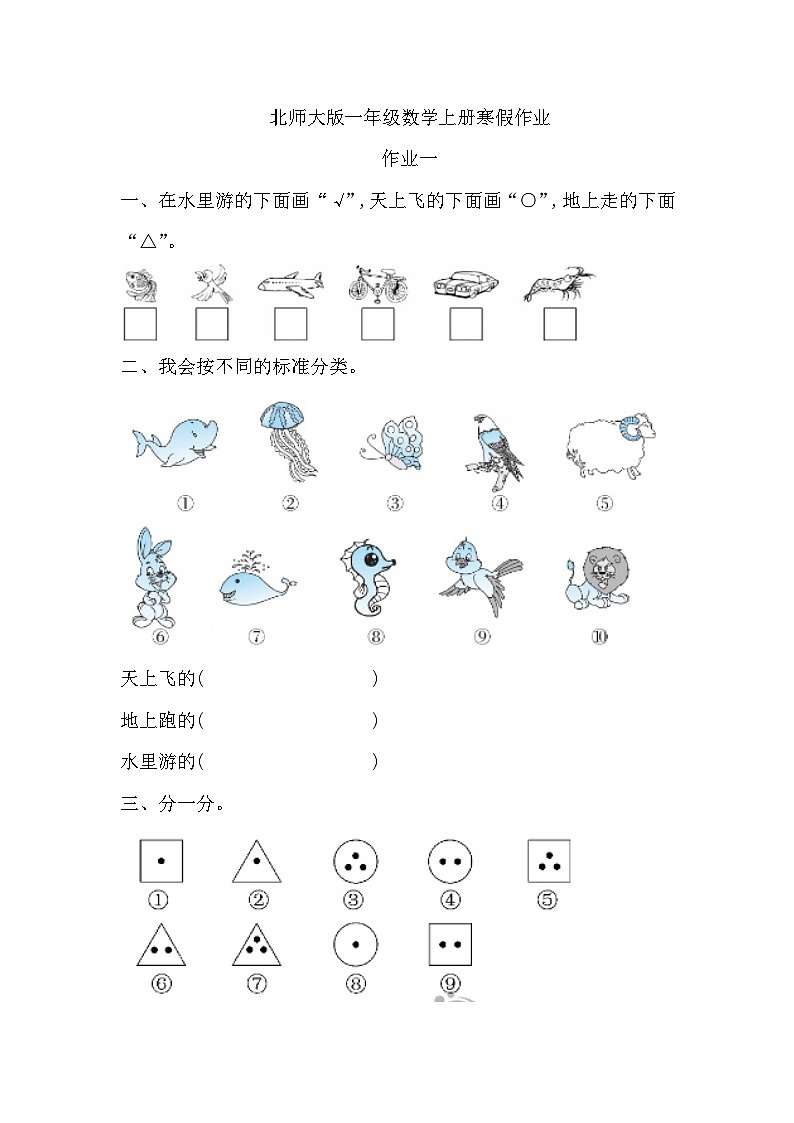 北师大版一年级数学上册寒假作业

作业一

一、在水里游的下面画“√”，天上飞的下面画“○”，地上走的下面“△”。

二、我会按不同的标准分类。

① ② ③ ④ ⑤

⑥ ⑦ ⑧ ⑨ ⑩

天上飞的(                    )

地上跑的(                    )

水里游的(                    )

三、分一分。

① ② ③ ④ ⑤

⑥ ⑦ ⑧ ⑨