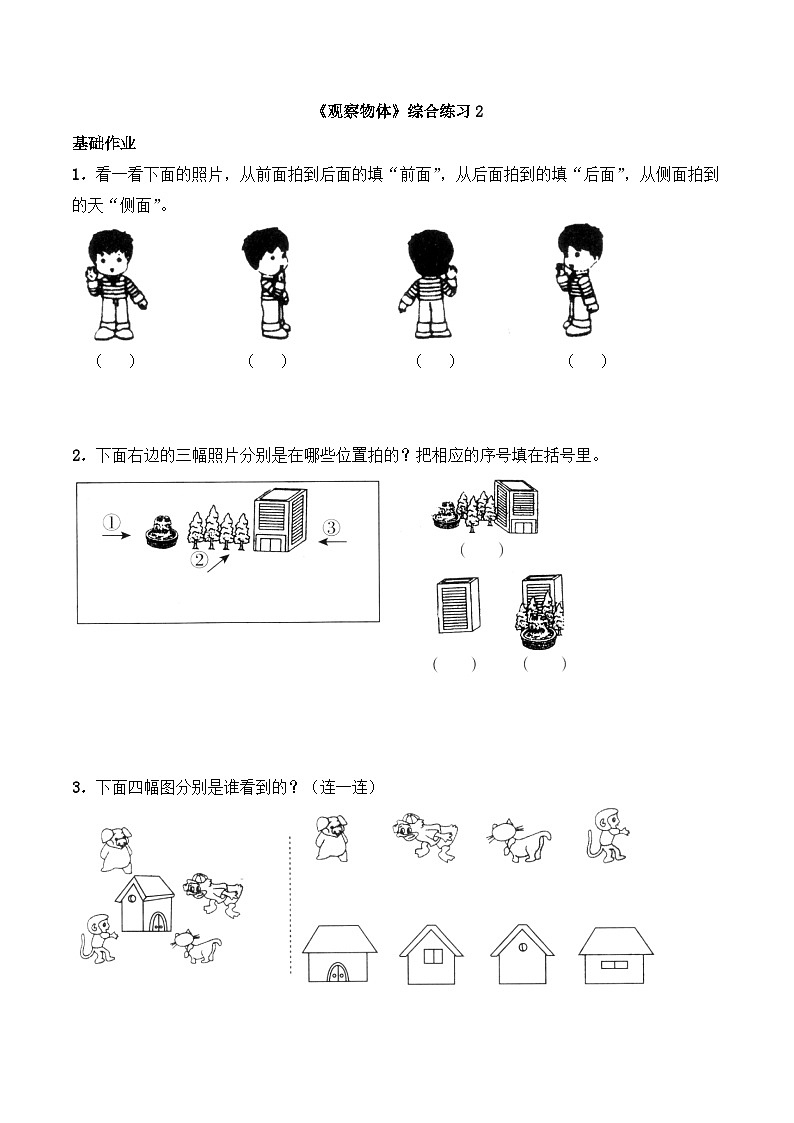 《观察物体》综合练习 2

基础作业

1．看一看下面的照片，从前面拍到后面的填“前面”，从后面拍到的填“后面”，从侧面拍到的天“侧面”。

（　）　（　）　（　）　（　）

2．下面右边的三幅照片分别是在哪些位置拍的？把相应的序号填在括号里。

①　②　③

（　）

（　）　（　）

3．下面四幅图分别是谁看到的？（连一连）