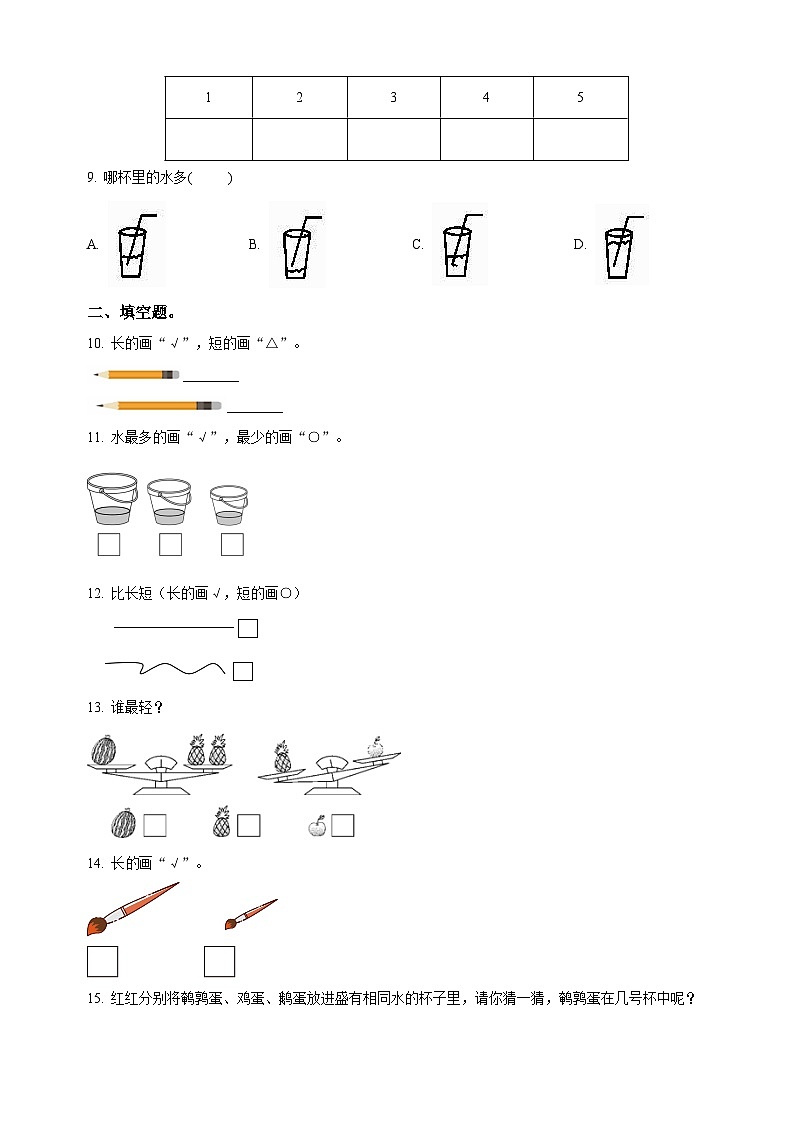 | 1 | 2 | 3 | 4 | 5 |
|---|---|---|---|---|
|  |  |  |  |  |

9. 哪杯里的水多(　　)

A.　　B.　　C.　　D.

二、填空题。

10. 长的画“√”，短的画“△”。

11. 水最多的画“√”，最少的画“○”。

12. 比长短（长的画√，短的画○）

13. 谁最轻？

14. 长的画“√”。

15. 红红分别将鹌鹑蛋、鸡蛋、鹅蛋放进盛有相同水的杯子里，请你猜一猜，鹌鹑蛋在几号杯中呢？