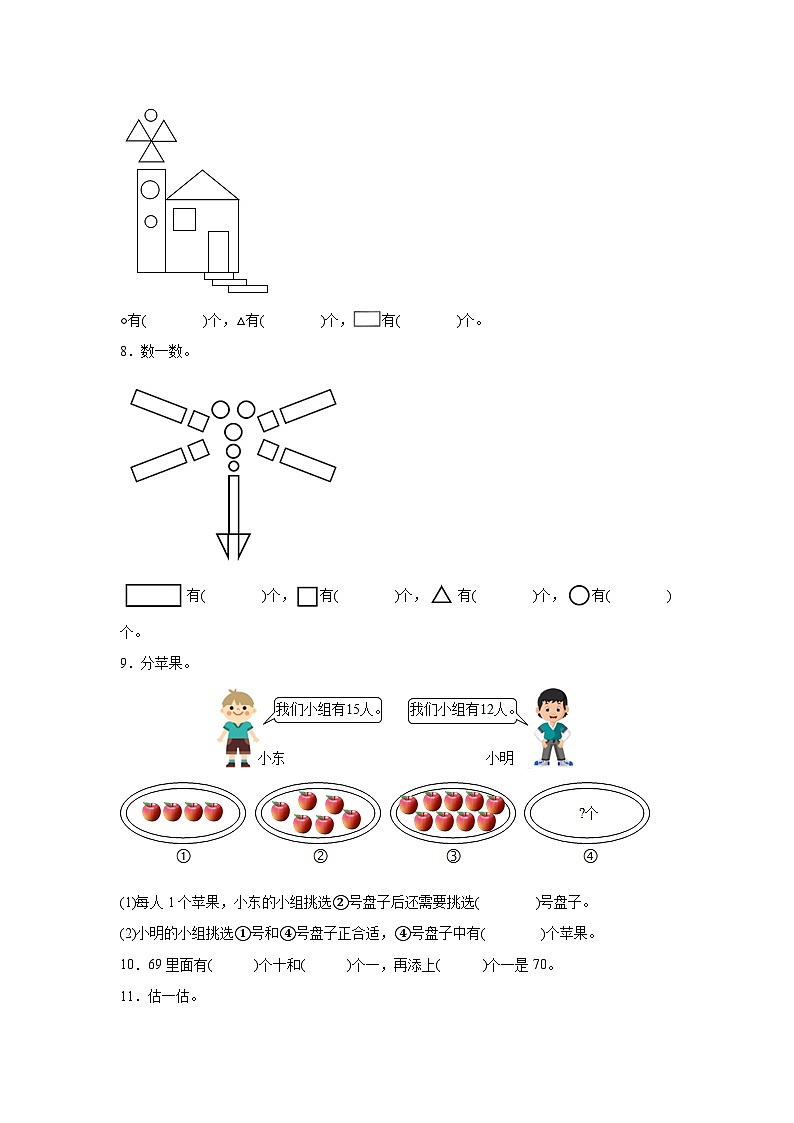 ○有(　　　)个，△有(　　　)个，▭有(　　　)个。

8．数一数。

▭有(　　　)个，□有(　　　)个，△有(　　　)个，○有(　　　)个。

9．分苹果。

我们小组有15人。

我们小组有12人。

小东

小明

?个

①　②　③　④

(1)每人1个苹果，小东的小组挑选②号盘子后还需要挑选(　　　)号盘子。

(2)小明的小组挑选①号和④号盘子正合适，④号盘子中有(　　　)个苹果。

10．69里面有(　　)个十和(　　)个一，再添上(　　)个一是70。

11．估一估。