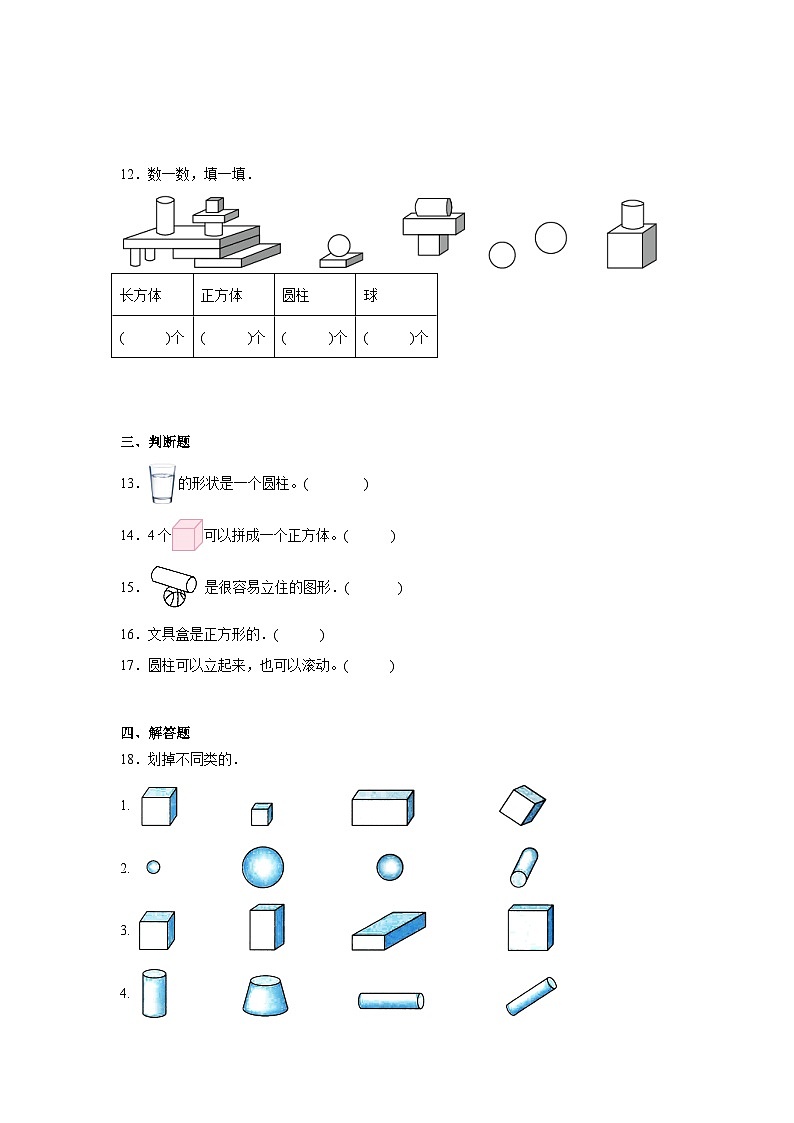 12．数一数，填一填．

| 长方体 | 正方体 | 圆柱 | 球 |
|---|---|---|---|
| (　　)个 | (　　)个 | (　　)个 | (　　)个 |

三、判断题

13．的形状是一个圆柱。(　　　)

14．4个可以拼成一个正方体。(　　　)

15．是很容易立住的图形．(　　　)

16．文具盒是正方形的．(　　　)

17．圆柱可以立起来，也可以滚动。(　　　)

四、解答题

18．划掉不同类的．

1.

2.

3.

4.