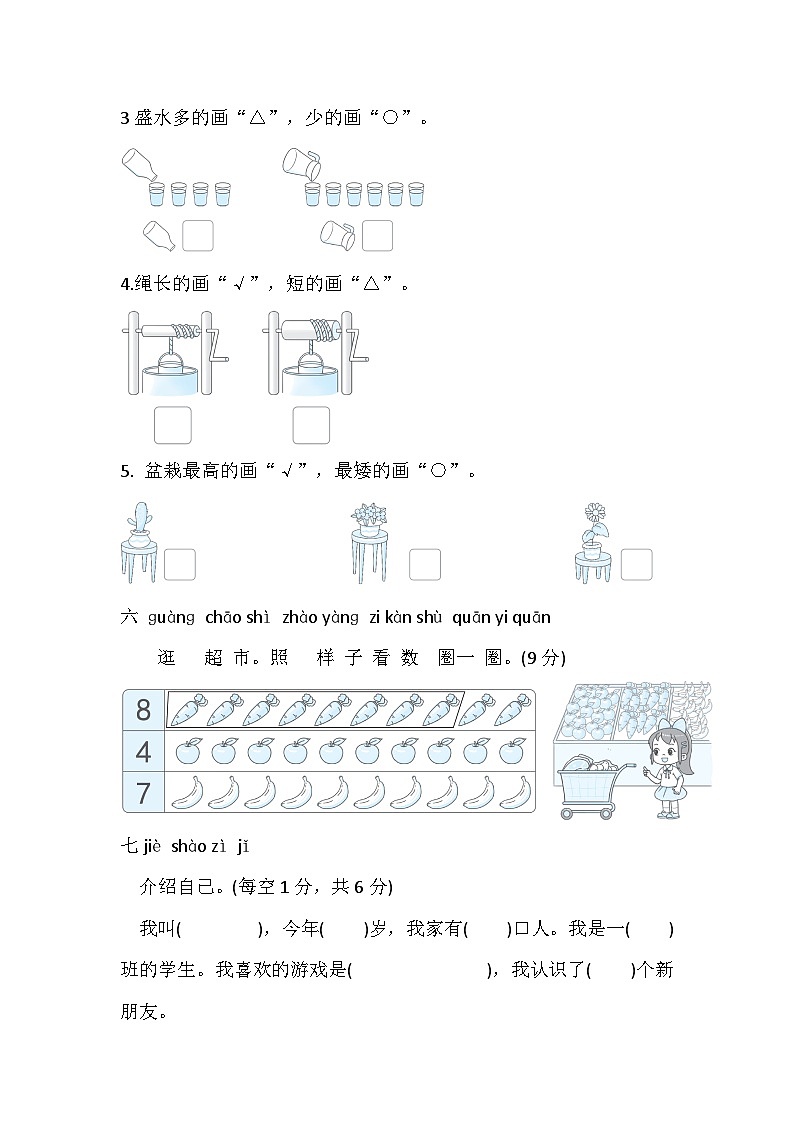 3 盛水多的画“△”，少的画“○”。

4.绳长的画“√”，短的画“△”。

5. 盆栽最高的画“√”，最矮的画“○”。

六 guàng chāo shì zhào yàng zi kàn shù quān yi quān

逛 超 市。照 样 子 看 数 圈一 圈。(9 分)

8

4

7

七 jiè shào zì jǐ

介绍自己。(每空 1 分，共 6 分)

我叫(　　　)，今年(　　)岁，我家有(　　)口人。我是一(　　)班的学生。我喜欢的游戏是(　　　　　)，我认识了(　　)个新朋友。