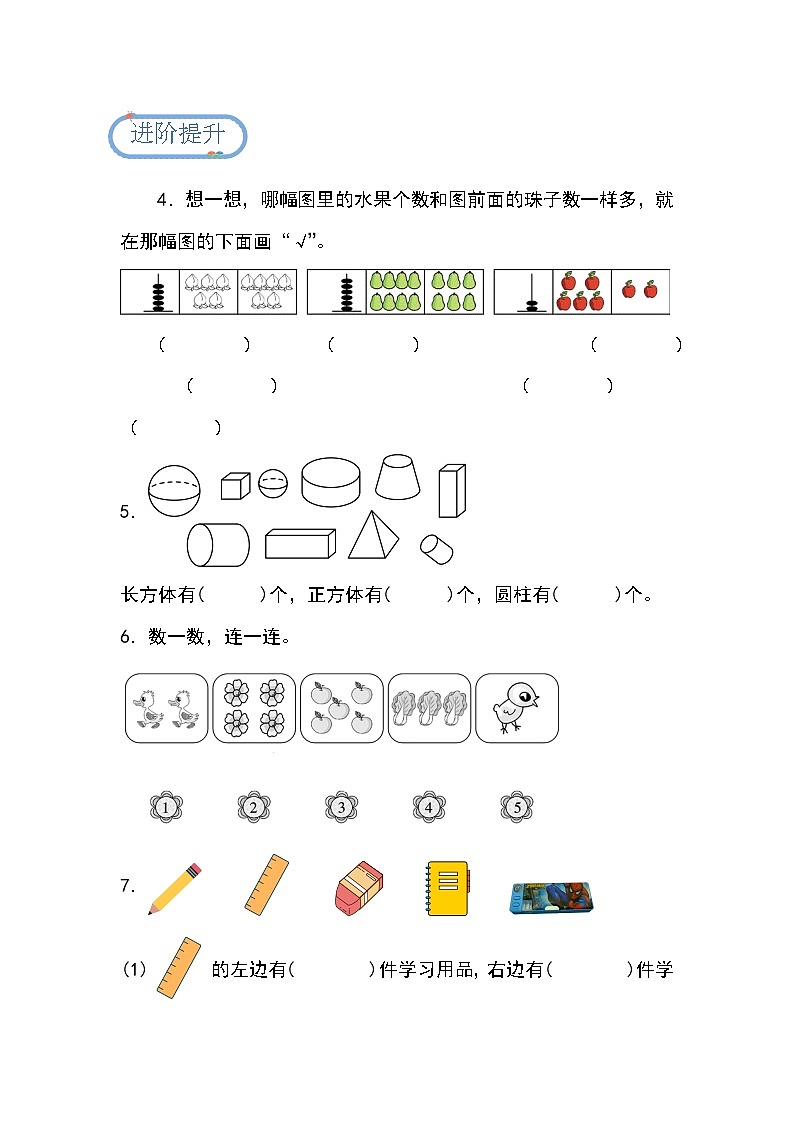 进阶提升

4．想一想，哪幅图里的水果个数和图前面的珠子数一样多，就在那幅图的下面画“√”。

（　　）　（　　）　（　　）

（　　）　（　　）

（　　）

5.

长方体有(　　)个，正方体有(　　)个，圆柱有(　　)个。

6．数一数，连一连。

1　2　3　4　5

7.

(1)　的左边有(　　)件学习用品，右边有(　　)件学