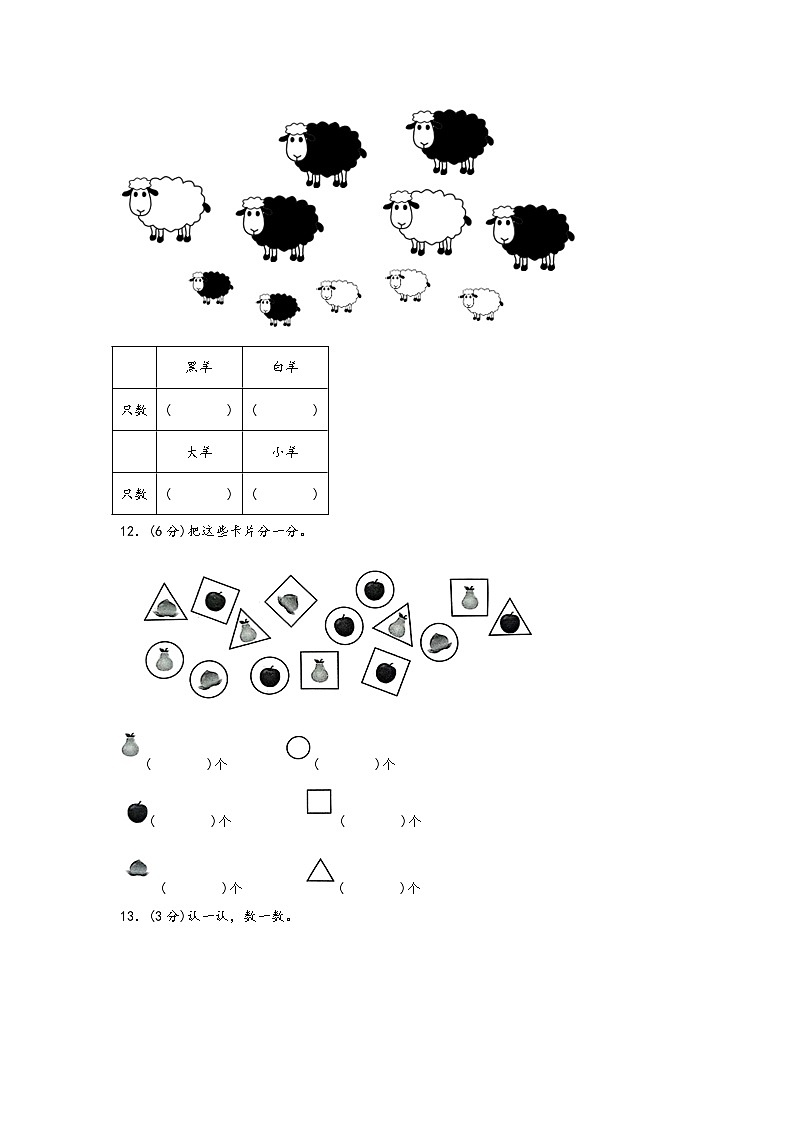 | | 黑羊 | 白羊 |
|---|---|---|
| 只数 | ( ) | ( ) |
| | 大羊 | 小羊 |
| 只数 | ( ) | ( ) |

12．(6分)把这些卡片分一分。

( )个 ( )个

( )个 ( )个

( )个 ( )个

13．(3分)认一认，数一数。