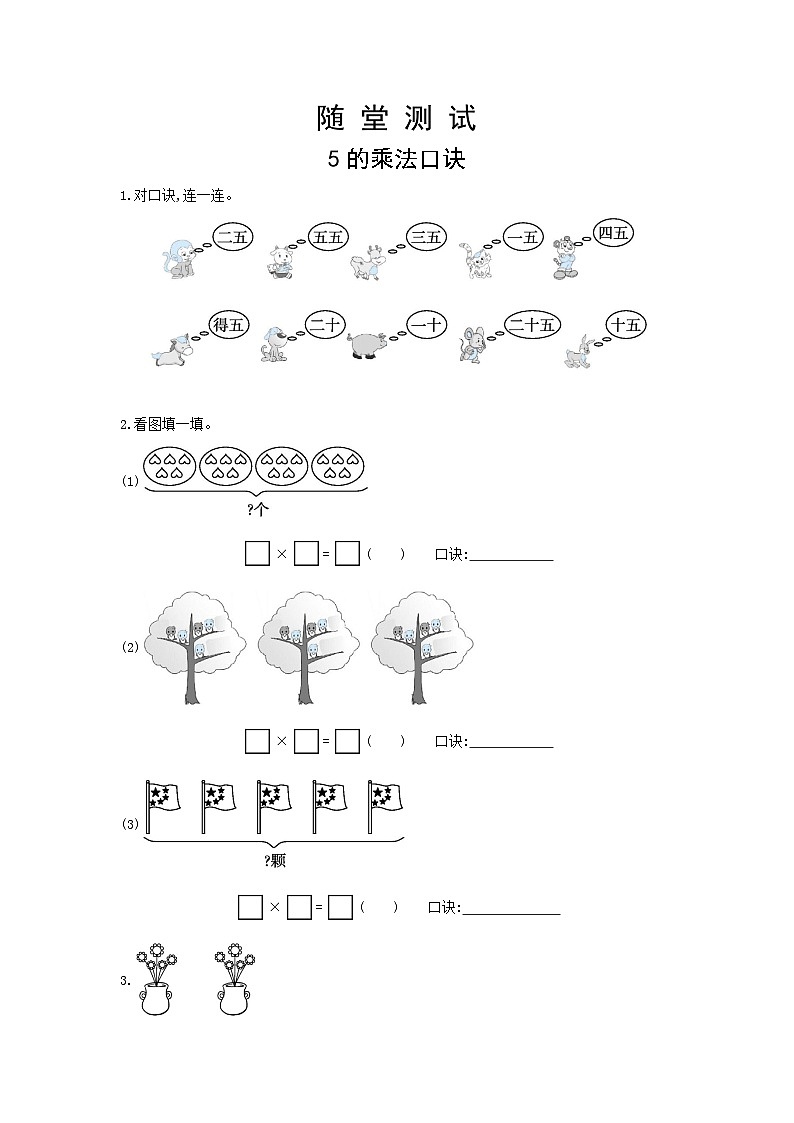 随 堂 测 试

5 的乘法口诀

1.对口诀,连一连。

二五　五五　三五　一五　四五

得五　二十　一十　二十五　十五

2.看图填一填。

(1)

?个

□ × □ = □ (　　)　　口诀:__________

(2)

□ × □ = □ (　　)　　口诀:__________

(3)

?颗

□ × □ = □ (　　)　　口诀:__________

3.