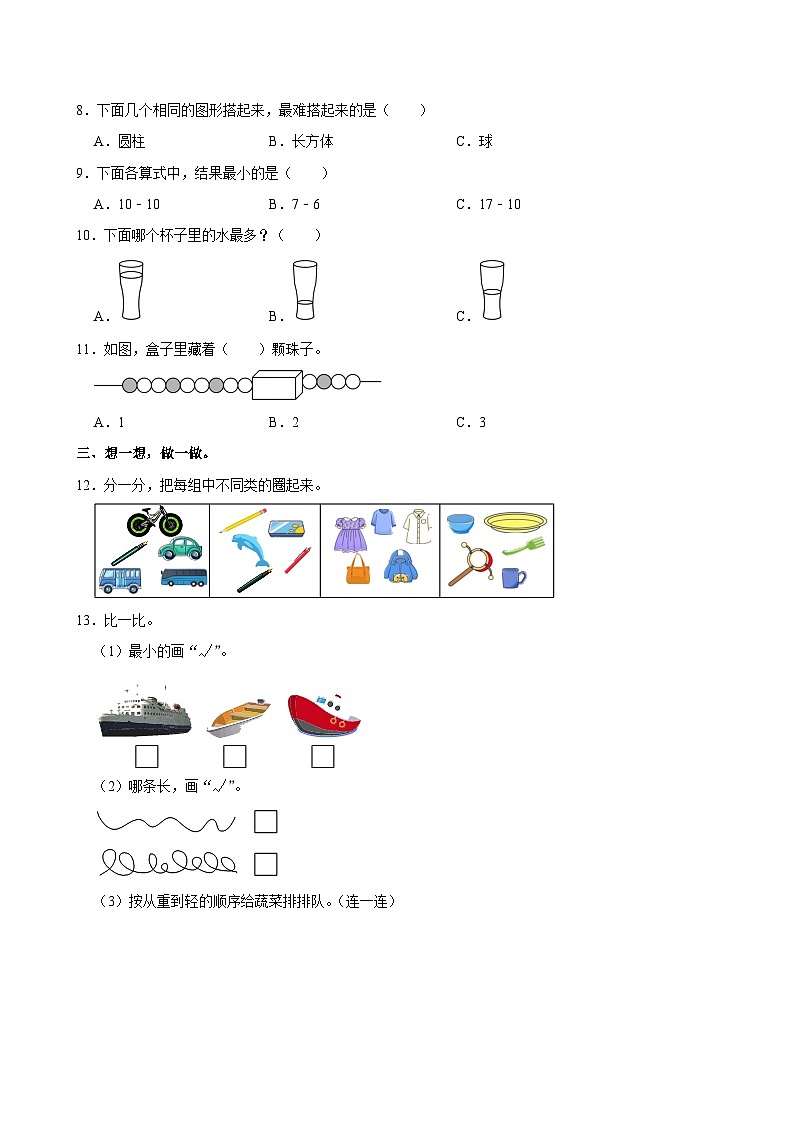 8．下面几个相同的图形搭起来，最难搭起来的是（　　）

A．圆柱　　B．长方体　　C．球

9．下面各算式中，结果最小的是（　　）

A．10 - 10　　B．7 - 6　　C．17 - 10

10．下面哪个杯子里的水最多？（　　）

A．　　B．　　C．

11．如图，盒子里藏着（　　）颗珠子。

A．1　　B．2　　C．3

三、想一想，做一做。

12．分一分，把每组中不同类的圈起来。

13．比一比。

（1）最小的画“√”。

（2）哪条长，画“√”。

（3）按从重到轻的顺序给蔬菜排排队。（连一连）