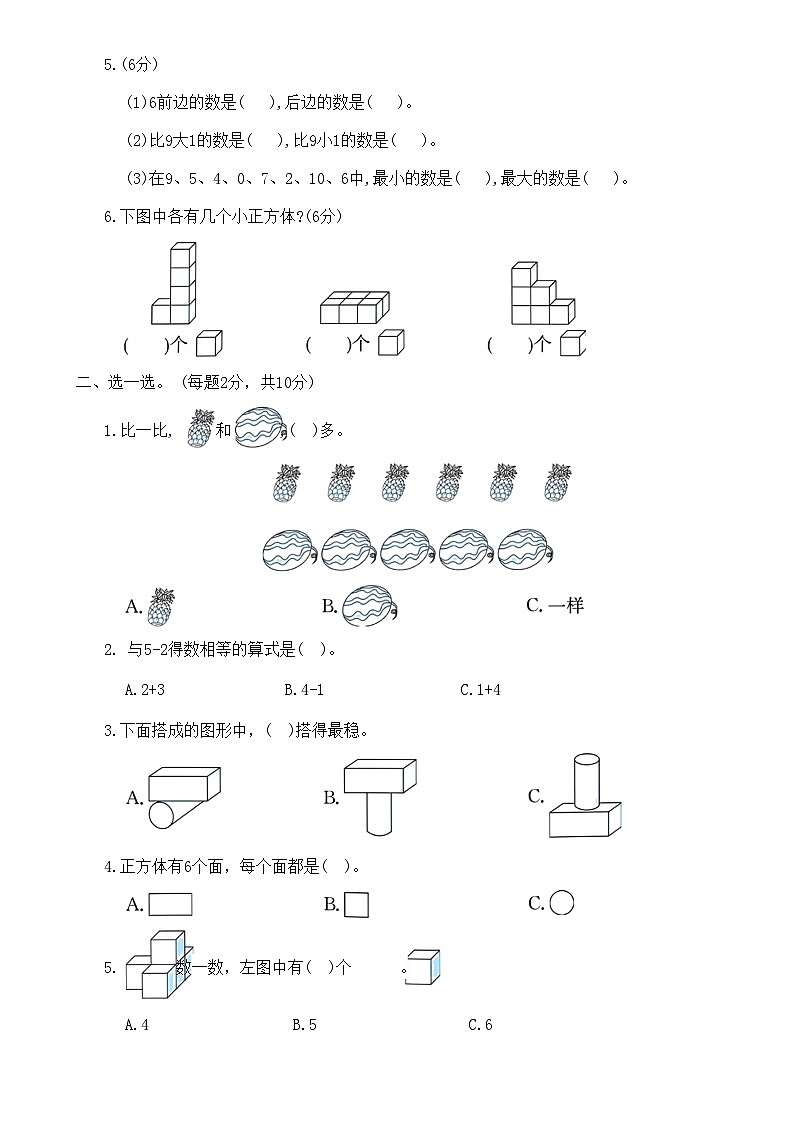 5.(6分)

(1)6前边的数是(　　),后边的数是(　　)。

(2)比9大1的数是(　　),比9小1的数是(　　)。

(3)在9、5、4、0、7、2、10、6中,最小的数是(　　),最大的数是(　　)。

6.下图中各有几个小正方体?(6分)

(　　)个　　(　　)个　　(　　)个

二、选一选。(每题2分,共10分)

1.比一比, 和 (　)多。

A.　　B.　　C.一样

2. 与5-2得数相等的算式是(　)。

A.2+3　　B.4-1　　C.1+4

3.下面搭成的图形中,(　)搭得最稳。

A.　　B.　　C.

4.正方体有6个面,每个面都是(　)。

A.　　B.　　C.

5. 数一数,左图中有(　)个 。

A.4　　B.5　　C.6