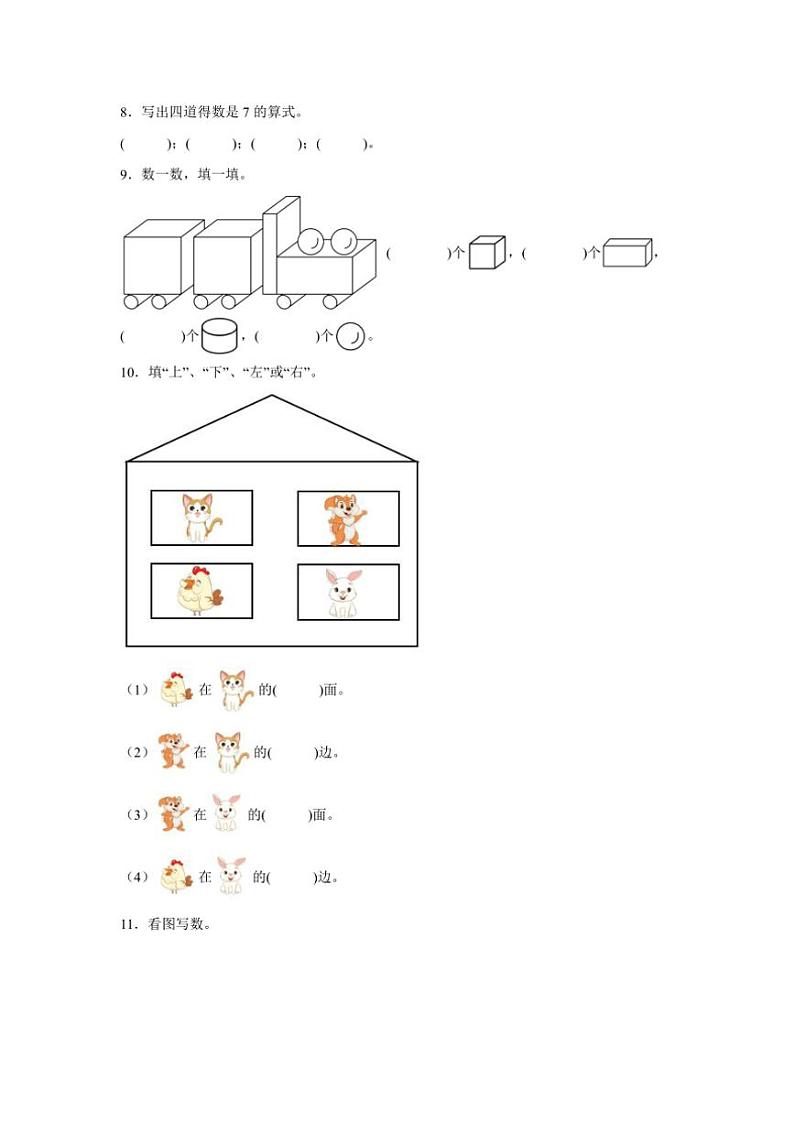 8．写出四道得数是 7 的算式。

(　　)；(　　)；(　　)；(　　)。

9．数一数，填一填。

(　　)个，(　　)个，

(　　)个，(　　)个。

10．填“上”、“下”、“左”或“右”。

（1）在的(　　)面。

（2）在的(　　)边。

（3）在的(　　)面。

（4）在的(　　)边。

11．看图写数。