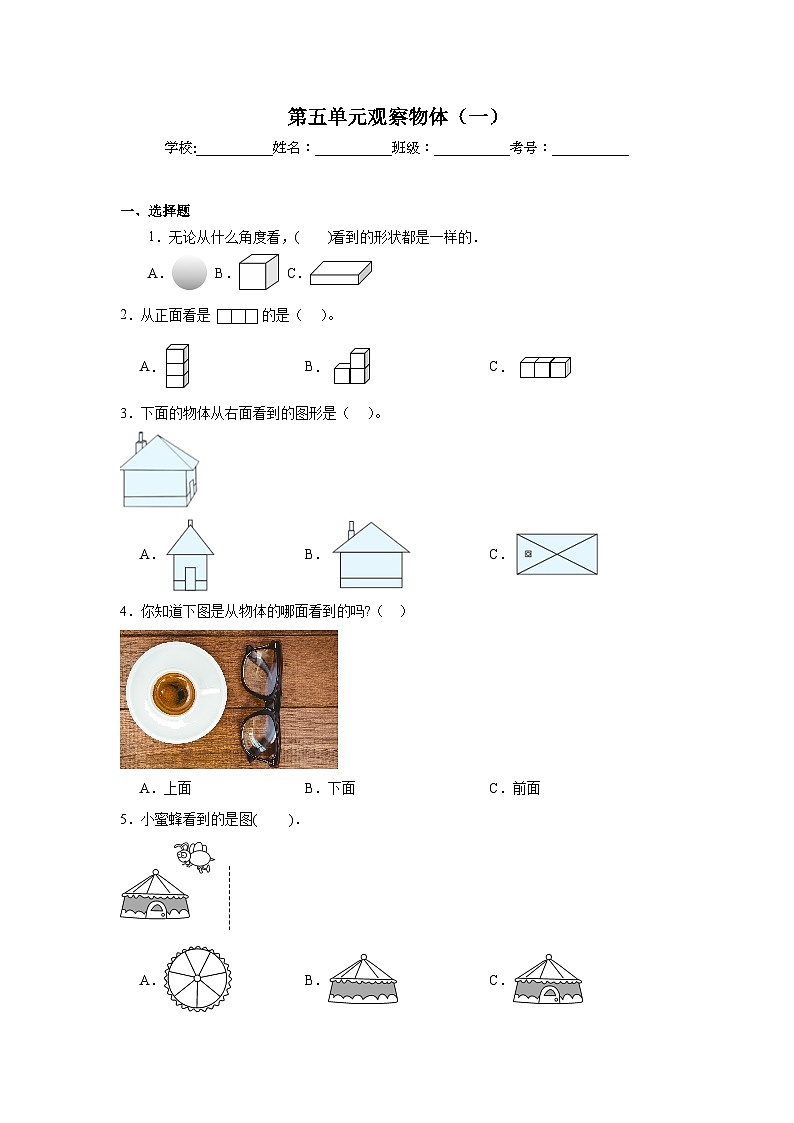 第五单元观察物体（一）

学校:__________姓名：__________班级：__________考号：__________

一、选择题

1．无论从什么角度看，(　　)看到的形状都是一样的．

A． B． C．

2．从正面看是 的是（　）。

A． B． C．

3．下面的物体从右面看到的图形是（　）。

A． B． C．

4．你知道下图是从物体的哪面看到的吗?（　）

A．上面　B．下面　C．前面

5．小蜜蜂看到的是图(　　)．

A． B． C．