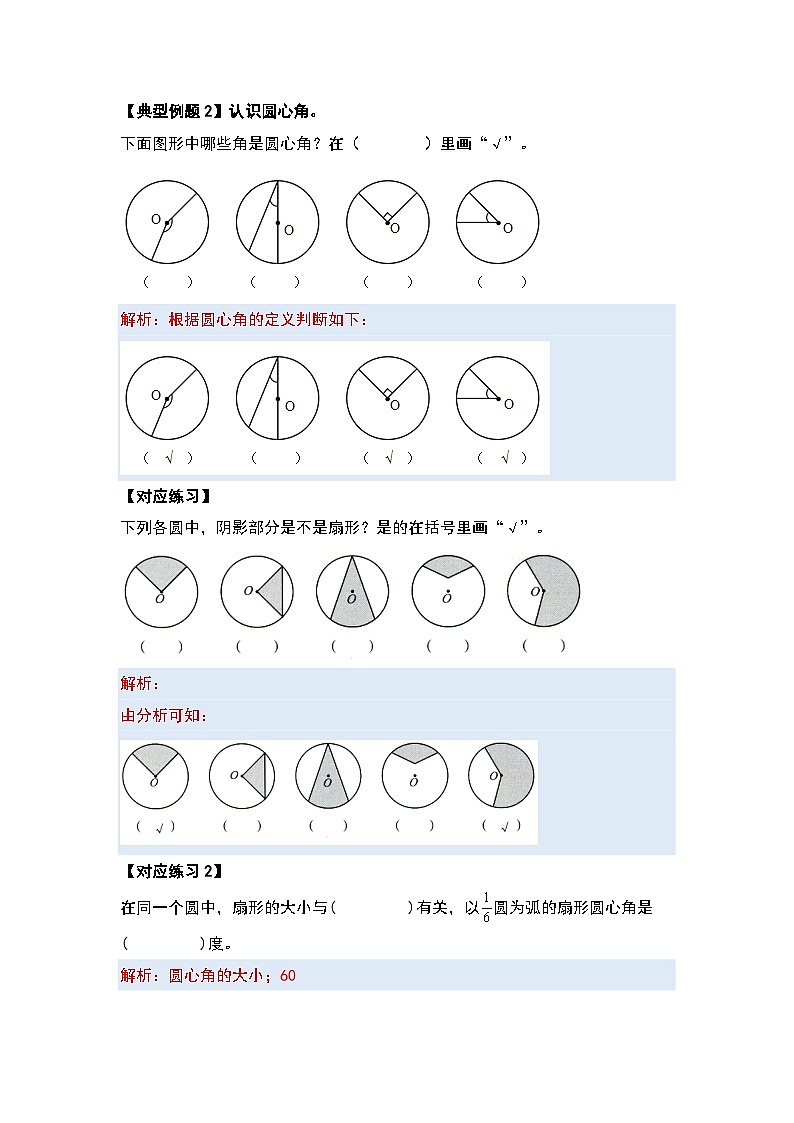 【典型例题 2】认识圆心角。

下面图形中哪些角是圆心角？在（　　　）里画“√”。

O　O　O　O

（　　）　（　　）　（　　）　（　　）

解析：根据圆心角的定义判断如下：

O　O　O　O

（ √ ）　（　　）　（ √ ）　（ √ ）

【对应练习】

下列各圆中，阴影部分是不是扇形？是的在括号里画“√”。

O　O　O　O　O

（　　）　（　　）　（　　）　（　　）　（　　）

解析：

由分析可知：

O　O　O　O　O

（ √ ）　（　　）　（　　）　（　　）　（ √ ）

【对应练习 2】

在同一个圆中，扇形的大小与（　　　　）有关，以$\frac{1}{6}$圆为弧的扇形圆心角是（　　　　）度。

解析：圆心角的大小；60