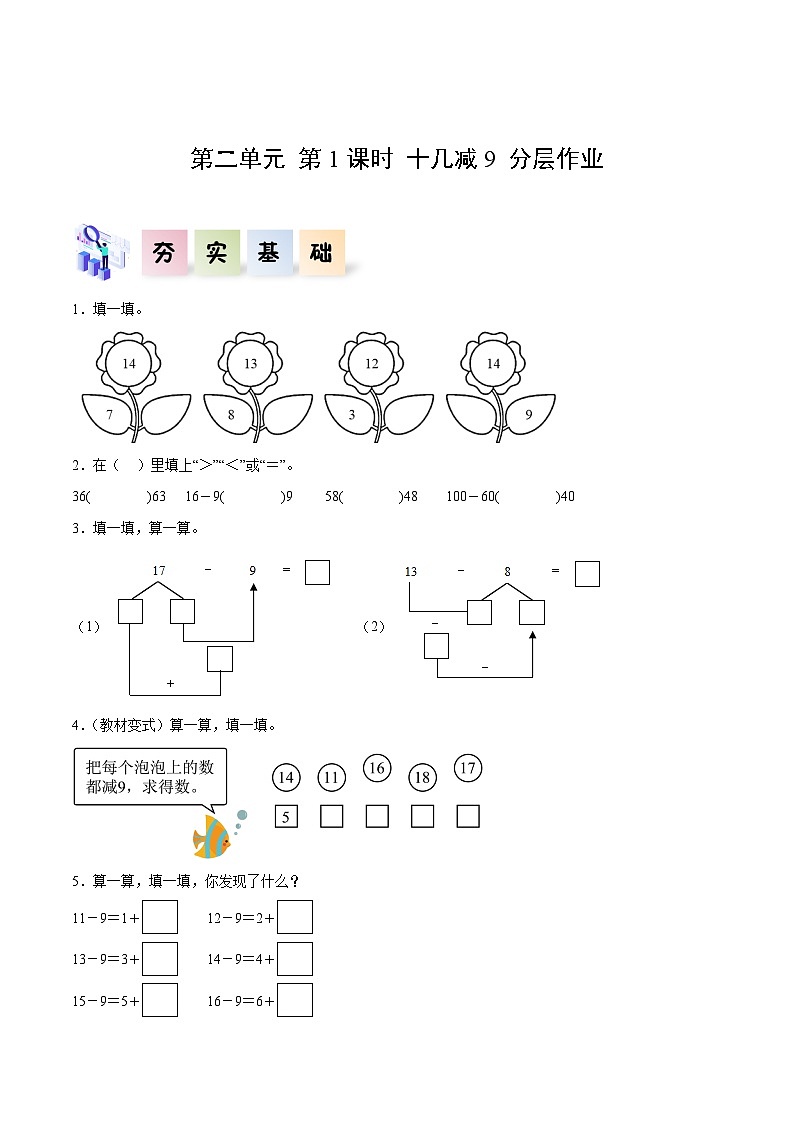 第二单元 第1课时 十几减9 分层作业

夯 实 基 础

1．填一填。

14

7

13

8

12

3

14

9

2．在（　）里填上“>”“<”或“=”。

36(　　　)63　16－9(　　　)9　58(　　　)48　100－60(　　　)40

3．填一填，算一算。

（1）

17　－　9　=

+

（2）

13　－　8　=

－

－

4．(教材变式）算一算，填一填。

把每个泡泡上的数都减9，求得数。

14　11　16　18　17

5

5．算一算，填一填，你发现了什么？

11－9＝1＋

12－9＝2＋

13－9＝3＋

14－9＝4＋

15－9＝5＋

16－9＝6＋