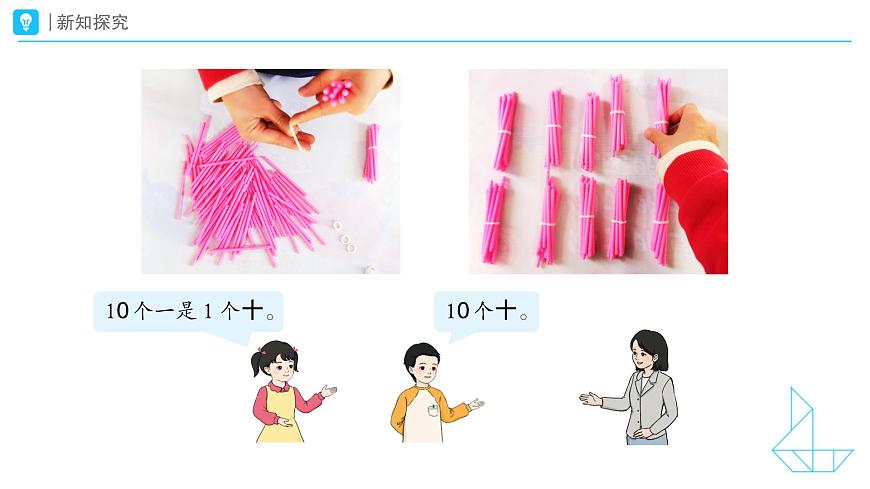 新知探究

10个一是1个十。

10个十。