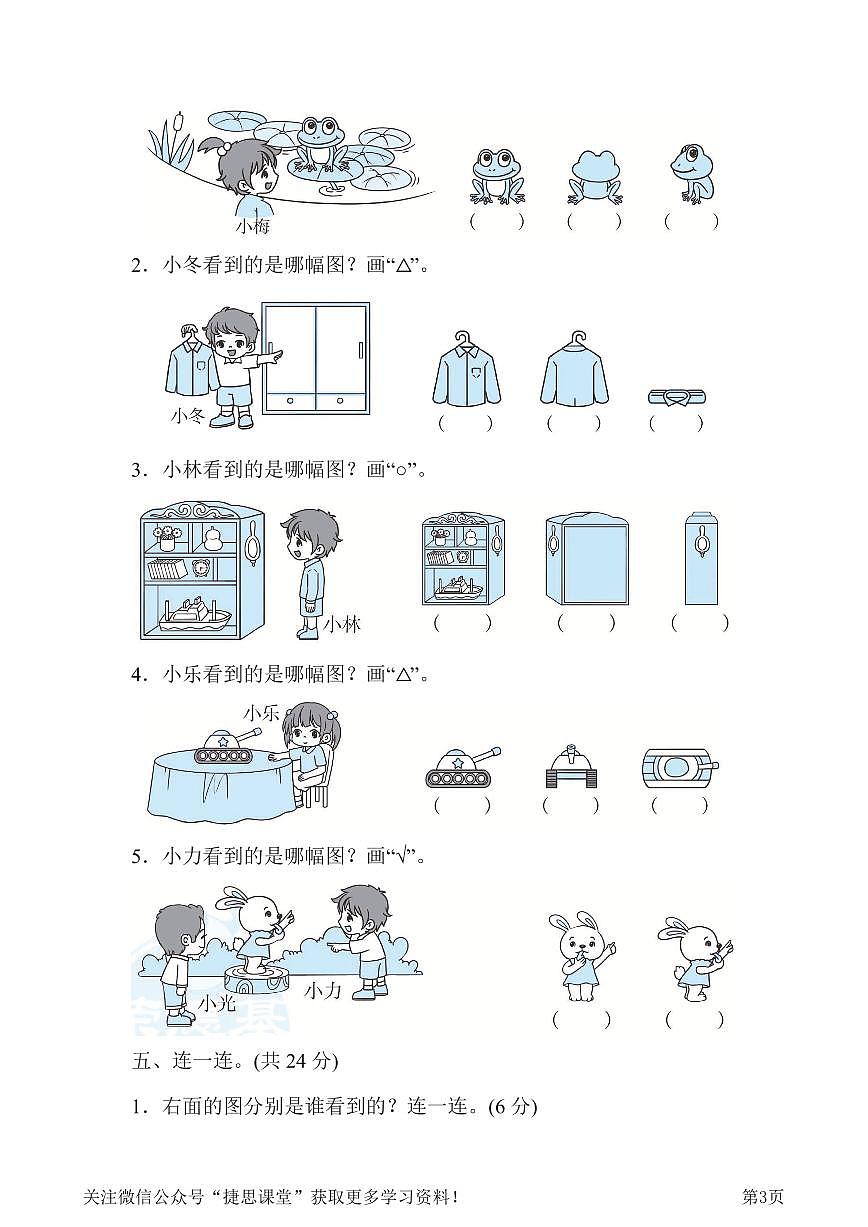 小梅

(　　)　(　　)　(　　)

2．小冬看到的是哪幅图？画“△”。

小冬

(　　)　(　　)　(　　)

3．小林看到的是哪幅图？画“○”。

小林

(　　)　(　　)　(　　)

4．小乐看到的是哪幅图？画“△”。

小乐

(　　)　(　　)　(　　)

5．小力看到的是哪幅图？画“√”。

小光　小力

(　　)　(　　)

五、连一连。(共 24 分)

1．右面的图分别是谁看到的？连一连。(6 分)

关注微信公众号“捷思课堂”获取更多学习资料！　第3页